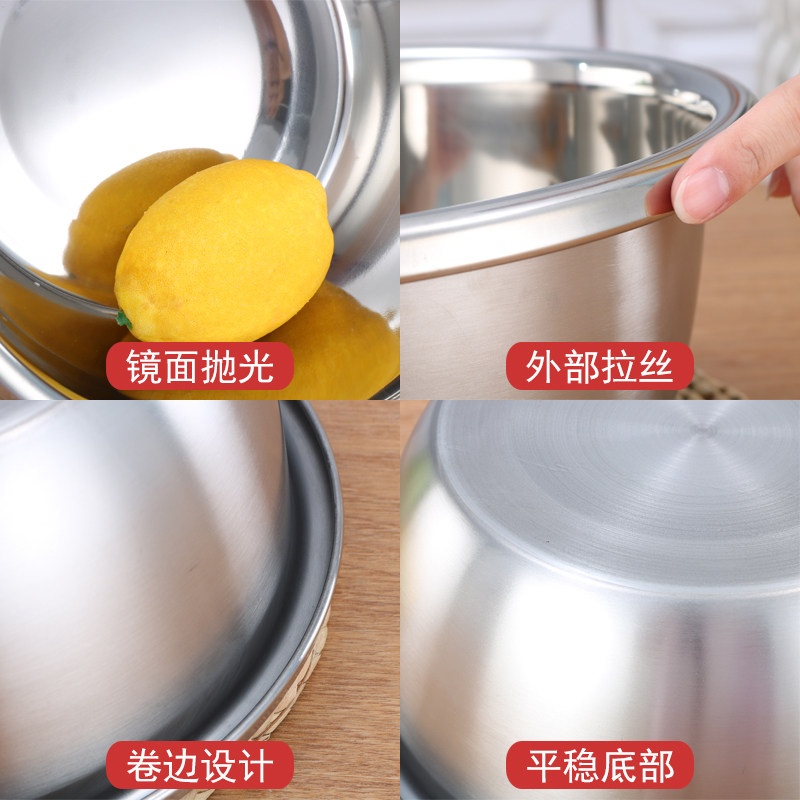 镜面抛光

外部拉丝

卷边设计

平稳底部