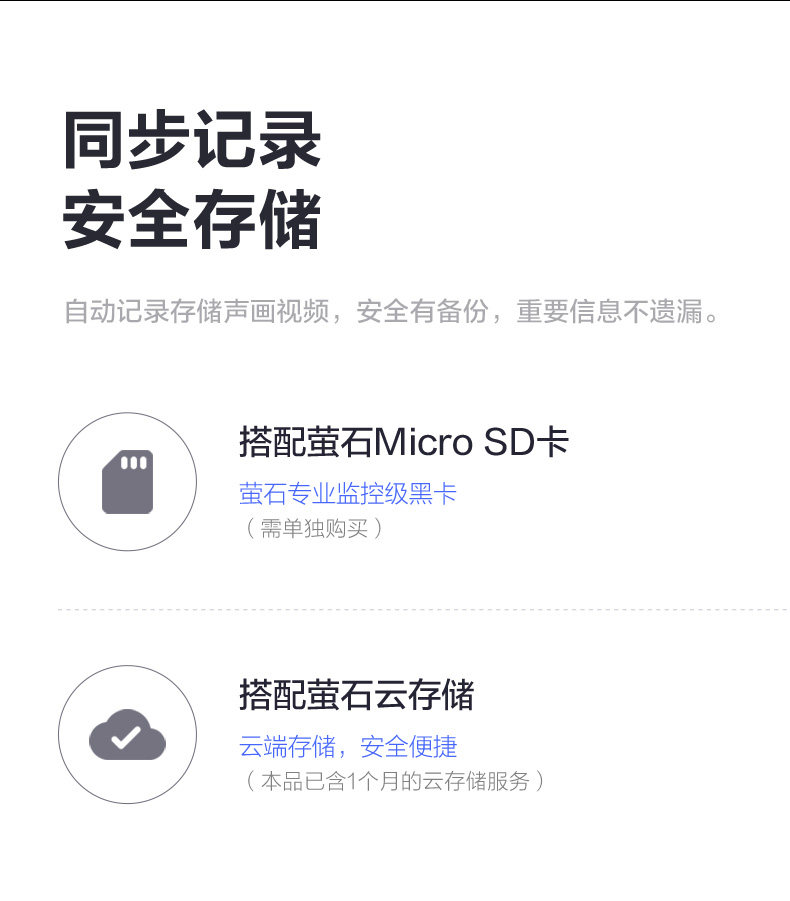 同步记录
安全存储

自动记录存储声画视频，安全有备份，重要信息不遗漏。

搭配萤石Micro SD卡

萤石专业监控级黑卡

（需单独购买）

搭配萤石云存储

云端存储，安全便捷

（本品已含1个月的云存储服务）