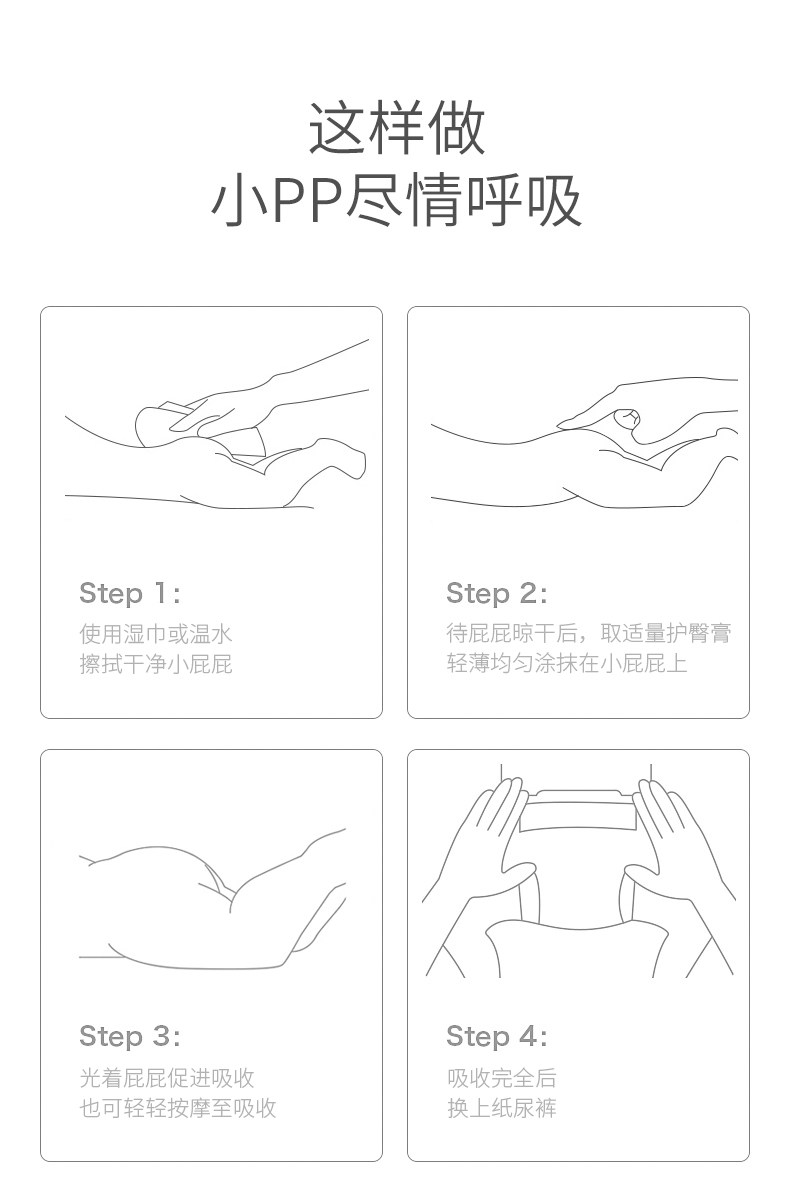 这样做
小PP尽情呼吸

Step 1:
使用湿巾或温水
擦拭干净小屁屁

Step 2:
待屁屁晾干后，取适量护臀膏
轻薄均匀涂抹在小屁屁上

Step 3:
光着屁屁促进吸收
也可轻轻按摩至吸收

Step 4:
吸收完全后
换上纸尿裤