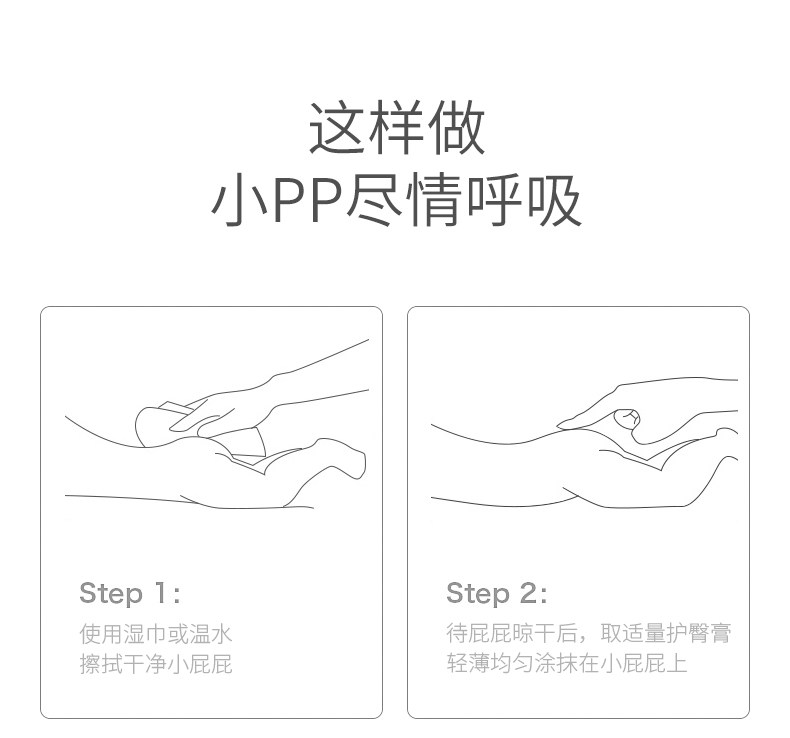 这样做
小PP尽情呼吸

Step 1:
使用湿巾或温水
擦拭干净小屁屁

Step 2:
待屁屁晾干后，取适量护臀膏
轻薄均匀涂抹在小屁屁上