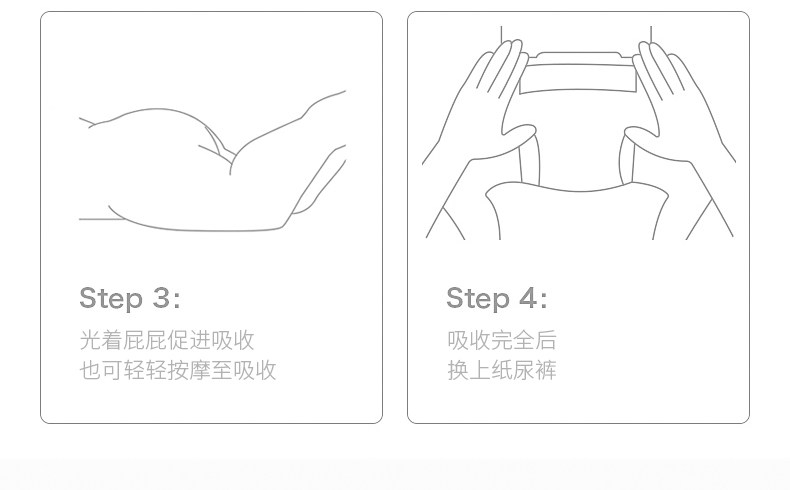 Step 3:

光着屁屁促进吸收
也可轻轻按摩至吸收

Step 4:

吸收完全后
换上纸尿裤