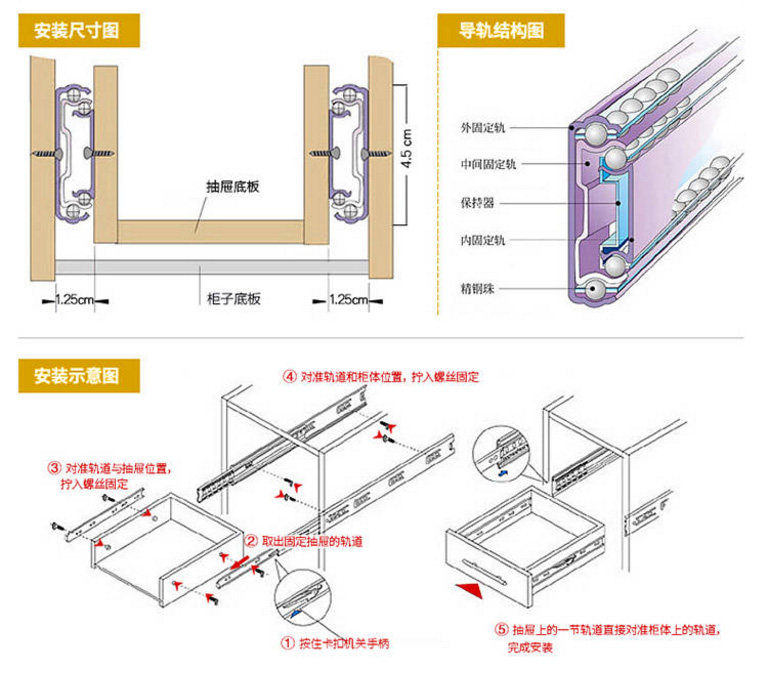 安装尺寸图

4.5 cm

抽屉底板

柜子底板

1.25cm

1.25cm

导轨结构图

外固定轨

中间固定轨

保持器

内固定轨

精钢珠

安装示意图

④ 对准轨道和柜体位置，拧入螺丝固定

③ 对准轨道与抽屉位置，拧入螺丝固定

② 取出固定抽屉的轨道

① 按住卡扣机关手柄

⑤ 抽屉上的一节轨道直接对准柜体上的轨道，完成安装