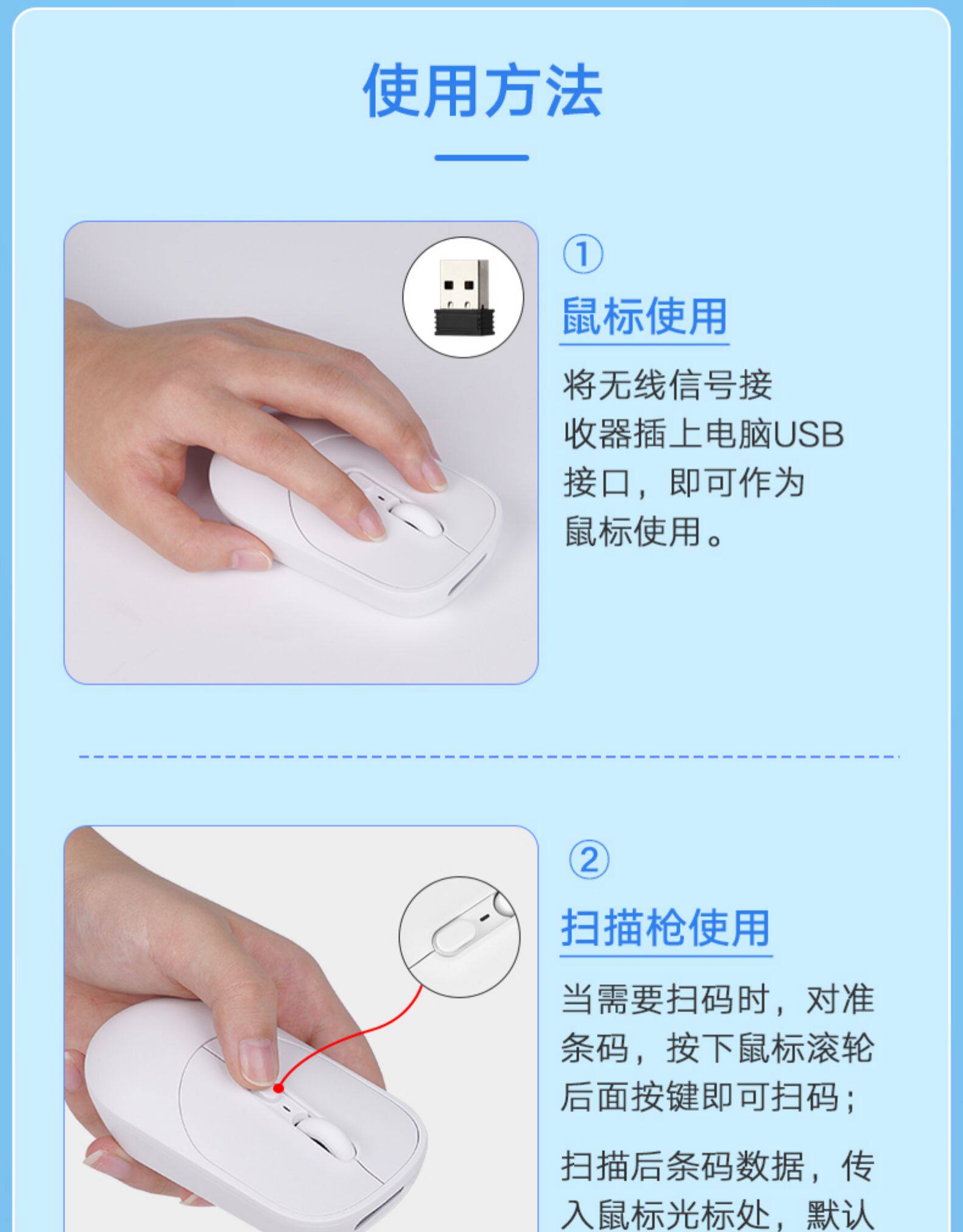 使用方法

①
鼠标使用
将无线信号接收器插上电脑USB接口，即可作为鼠标使用。

②
扫描枪使用
当需要扫码时，对准条码，按下鼠标滚轮后面按键即可扫码；

扫描后条码数据，传入鼠标光标处，默认