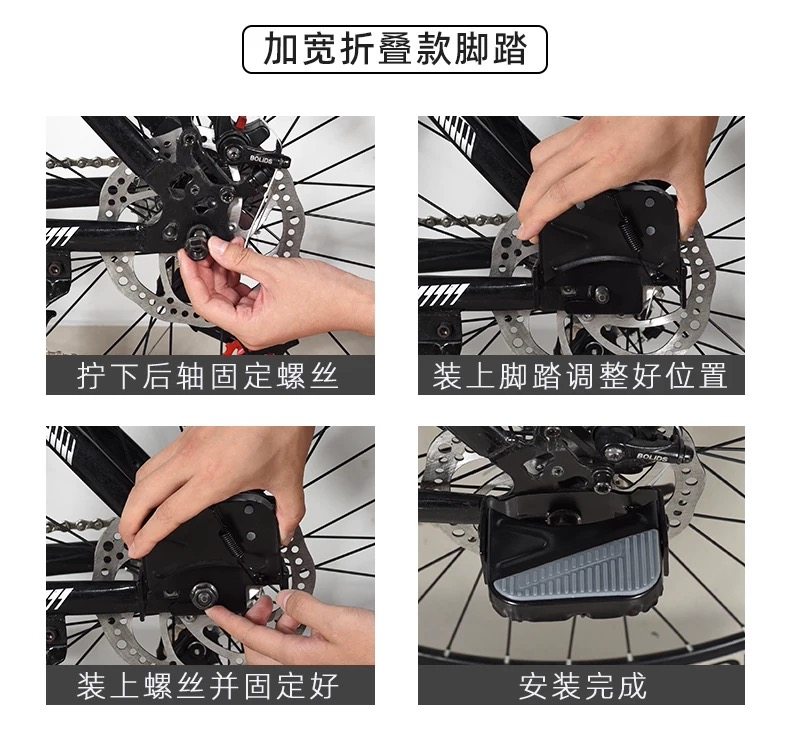 加宽折叠款脚踏

BOLIDS

拧下后轴固定螺丝

装上脚踏调整好位置

装上螺丝并固定好

BOLIDS

安装完成