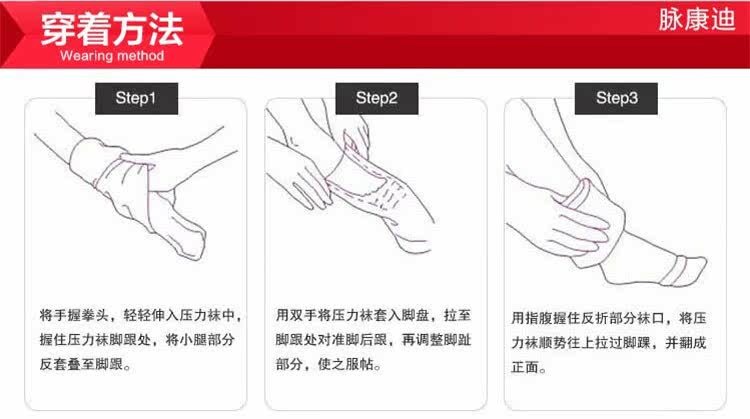 穿着方法
Wearing method

脉康迪

Step1

将手握拳头，轻轻伸入压力袜中，握住压力袜脚跟处，将小腿部分反套叠至脚跟。

Step2

用双手将压力袜套入脚盘，拉至脚跟处对准脚后跟，再调整脚趾部分，使之服帖。

Step3

用指腹握住反折部分袜口，将压力袜顺势往上拉过脚踝，并翻成正面。