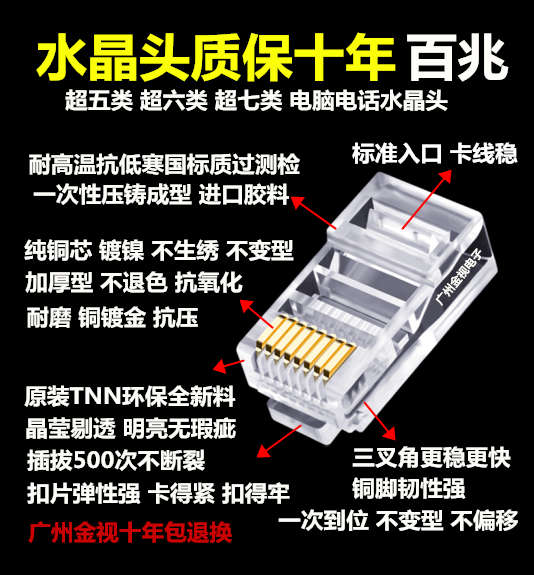 水晶头质保十年 百兆

超五类 超六类 超七类 电脑电话水晶头

耐高温抗低寒国标质过测检
一次性压铸成型 进口胶料

标准入口 卡线稳

纯铜芯 镀镍 不生绣 不变型
加厚型 不退色 抗氧化
耐磨 铜镀金 抗压

广州金视电子

原装TNN环保全新料
晶莹剔透 明亮无瑕疵
插拔500次不断裂
扣片弹性强 卡得紧 扣得牢

三叉角更稳更快
铜脚韧性强
一次到位 不变型 不偏移

广州金视十年包退换