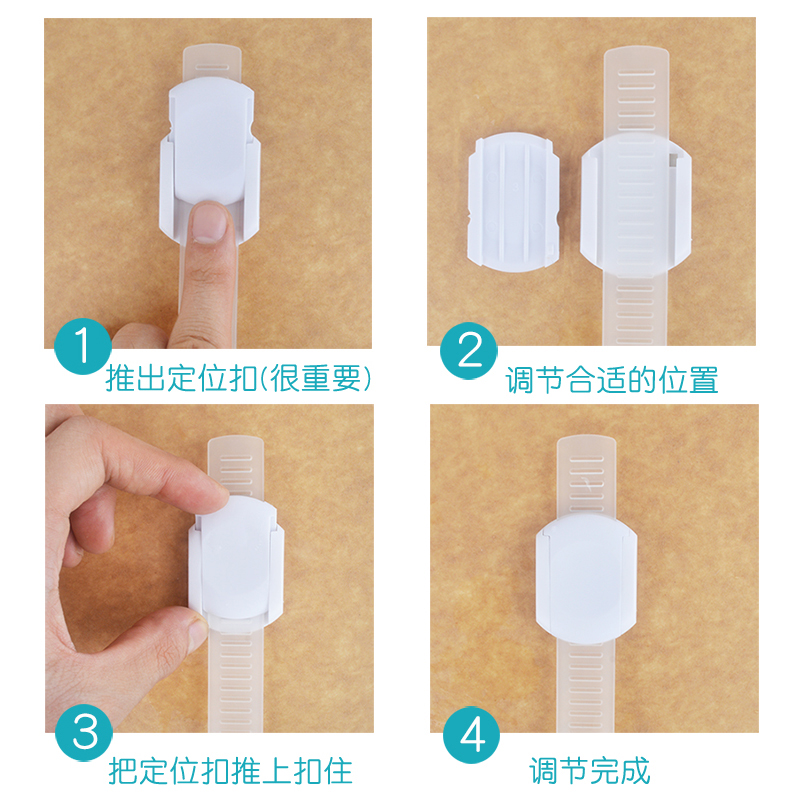 1 推出定位扣(很重要)

2 调节合适的位置

3 把定位扣推上扣住

4 调节完成