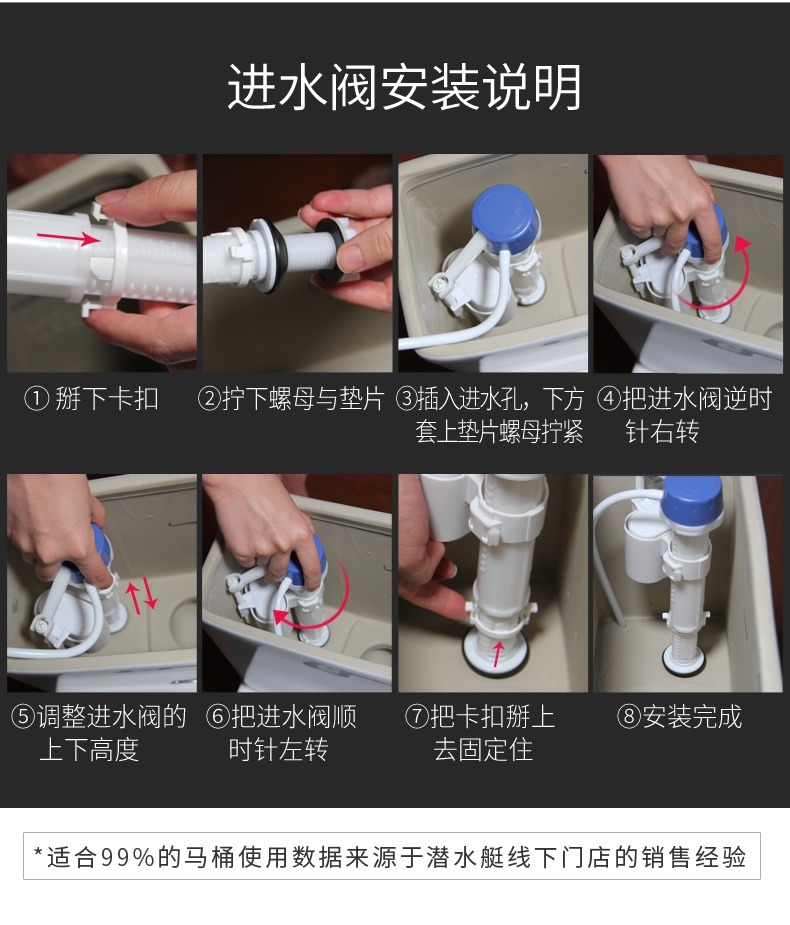 进水阀安装说明

① 掰下卡扣

②拧下螺母与垫片

③插入进水孔，下方套上垫片螺母拧紧

④把进水阀逆时针右转

⑤调整进水阀的上下高度

⑥把进水阀顺时针左转

⑦把卡扣掰上去固定住

⑧安装完成

*适合99%的马桶使用数据来源于潜水艇线下门店的销售经验