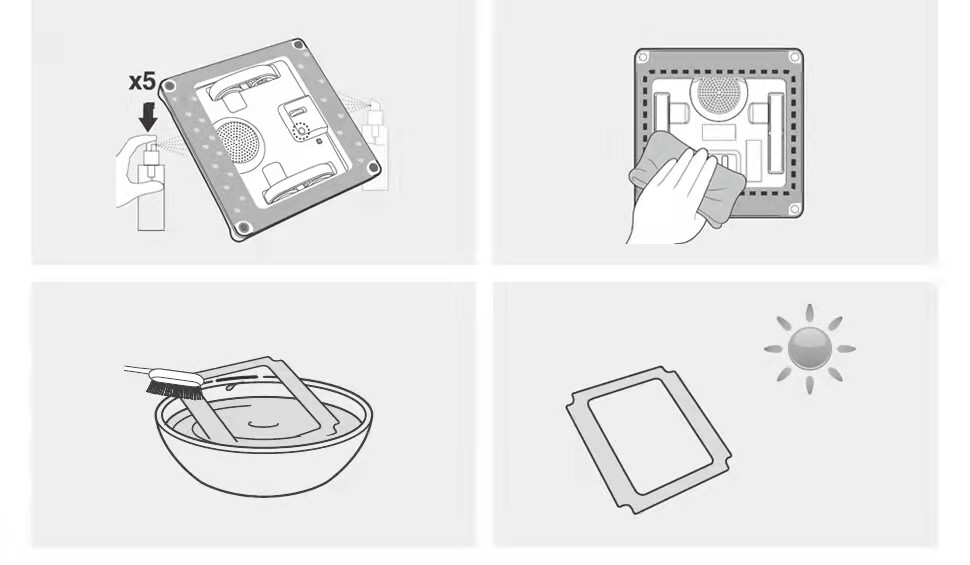 x5