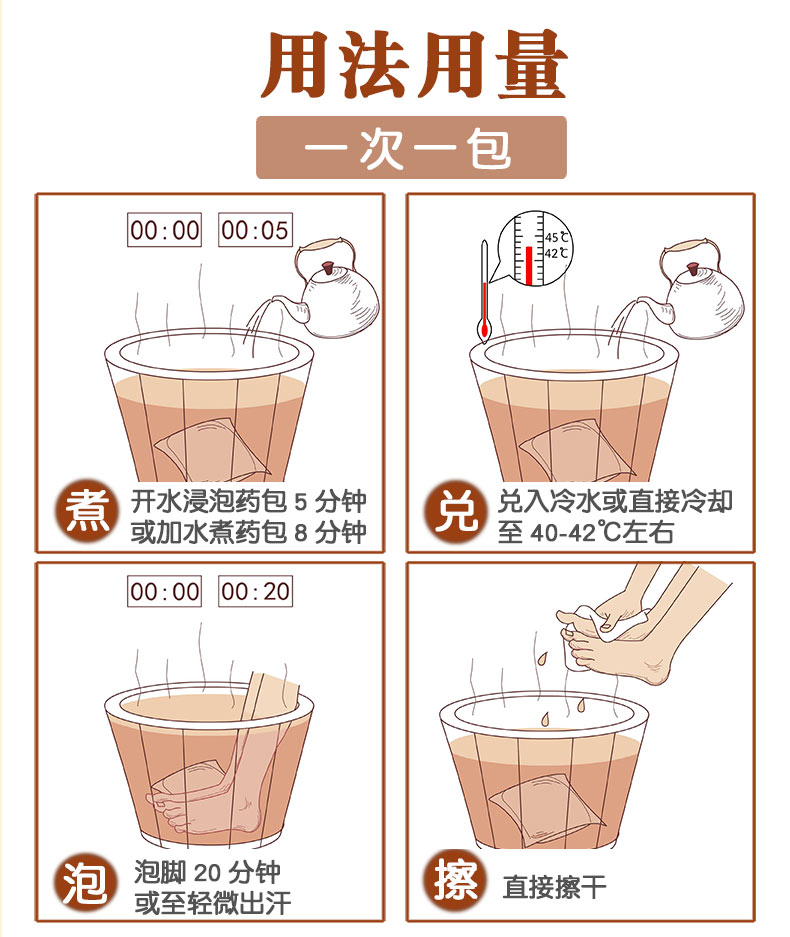 用法用量

一次一包

00:00 00:05

煮 开水浸泡药包 5 分钟
或加水煮药包 8 分钟

45℃
42℃

兑 兑入冷水或直接冷却
至 40-42℃左右

00:00 00:20

泡 泡脚 20 分钟
或至轻微出汗

擦 直接擦干