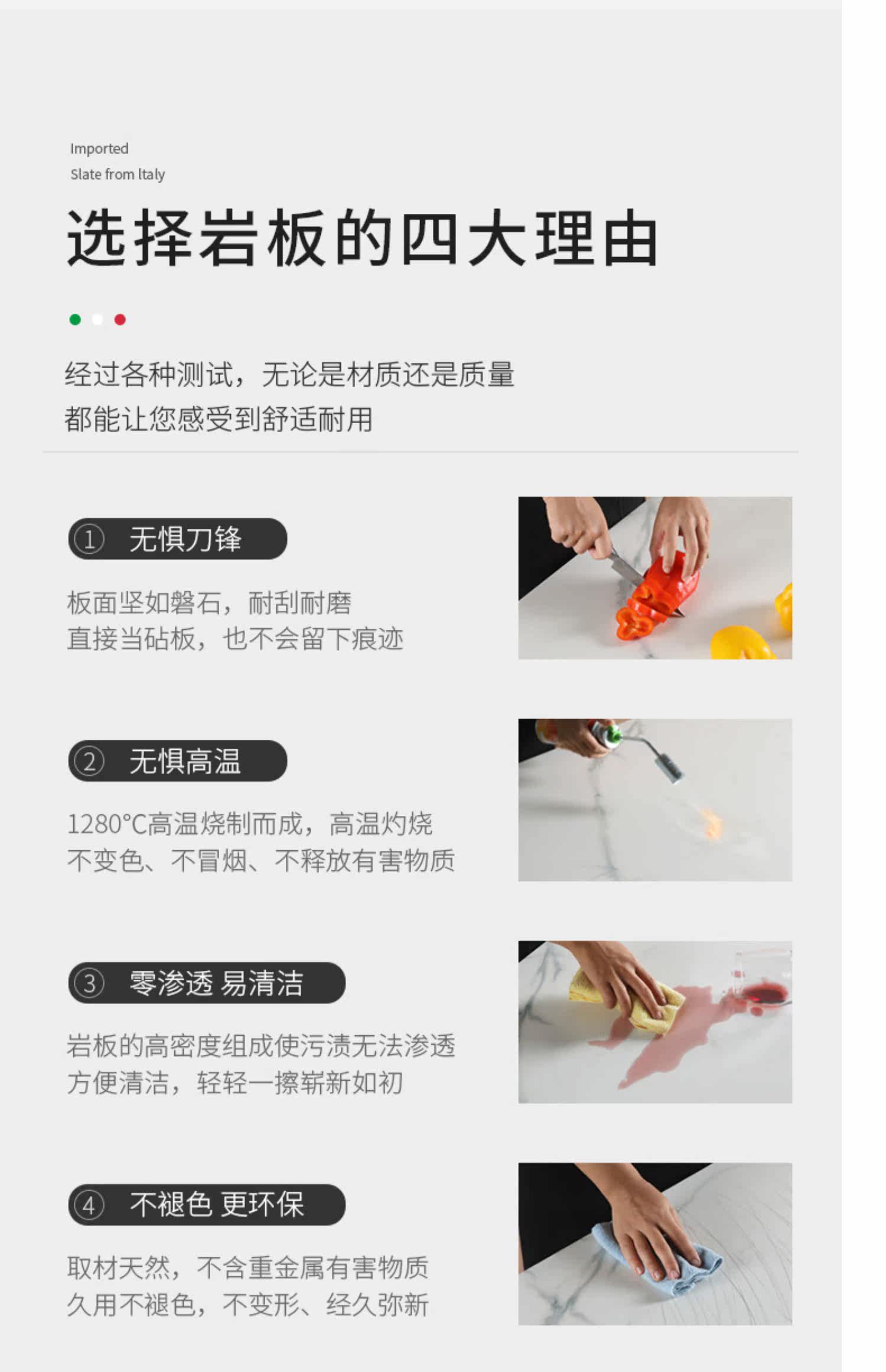 Imported
Slate from Italy

选择岩板的四大理由

经过各种测试，无论是材质还是质量
都能让您感受到舒适耐用

① 无惧刀锋

板面坚如磐石，耐刮耐磨
直接当砧板，也不会留下痕迹

② 无惧高温

1280°C高温烧制而成，高温灼烧
不变色、不冒烟、不释放有害物质

③ 零渗透 易清洁

岩板的高密度组成使污渍无法渗透
方便清洁，轻轻一擦崭新如初

④ 不褪色 更环保

取材天然，不含重金属有害物质
久用不褪色，不变形、经久弥新