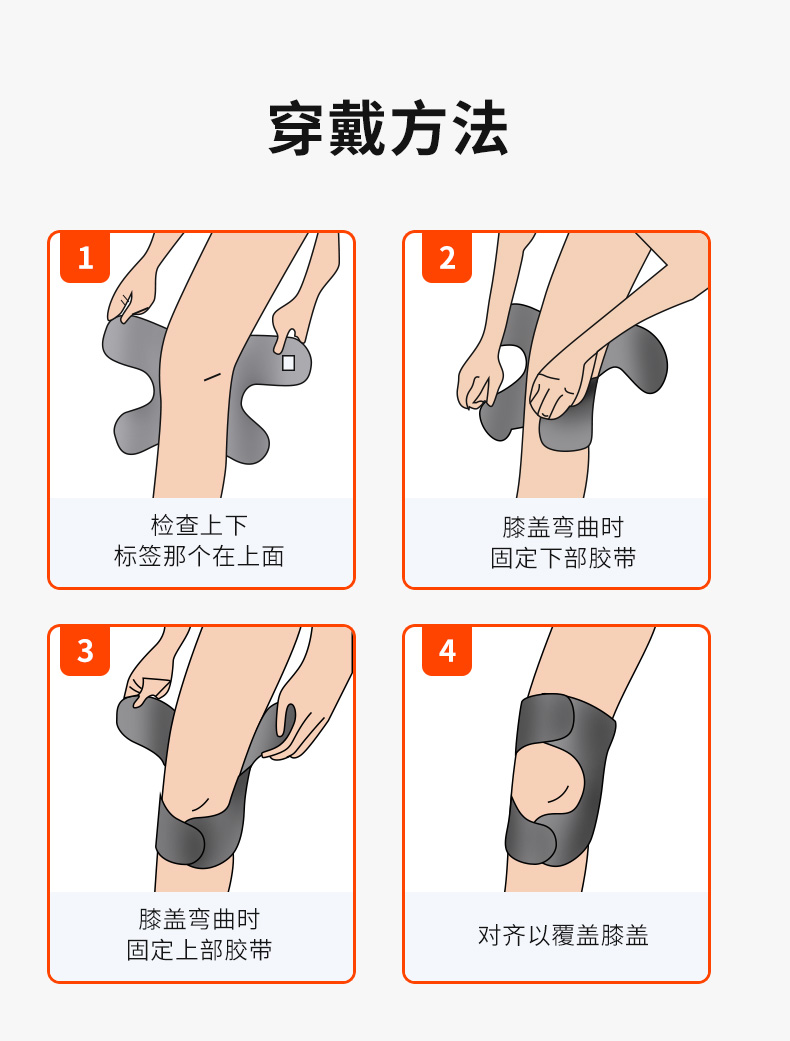 穿戴方法

1
检查上下
标签那个在上面

2
膝盖弯曲时
固定下部胶带

3
膝盖弯曲时
固定上部胶带

4
对齐以覆盖膝盖