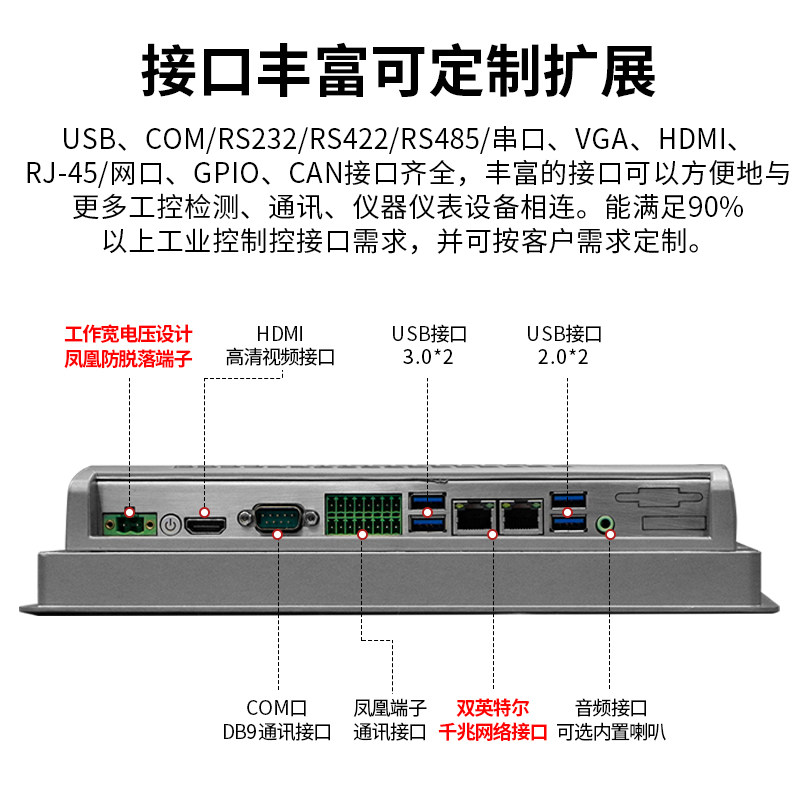 接口丰富可定制扩展

USB、COM/RS232/RS422/RS485/串口、VGA、HDMI、RJ-45/网口、GPIO、CAN接口齐全，丰富的接口可以方便地与更多工控检测、通讯、仪器仪表设备相连。能满足90%以上工业控制控接口需求，并可按客户需求定制。

工作宽电压设计
凤凰防脱落端子

HDMI
高清视频接口

USB接口
3.0*2

USB接口
2.0*2

COM口
DB9通讯接口

凤凰端子
通讯接口

双英特尔
千兆网络接口

音频接口
可选内置喇叭