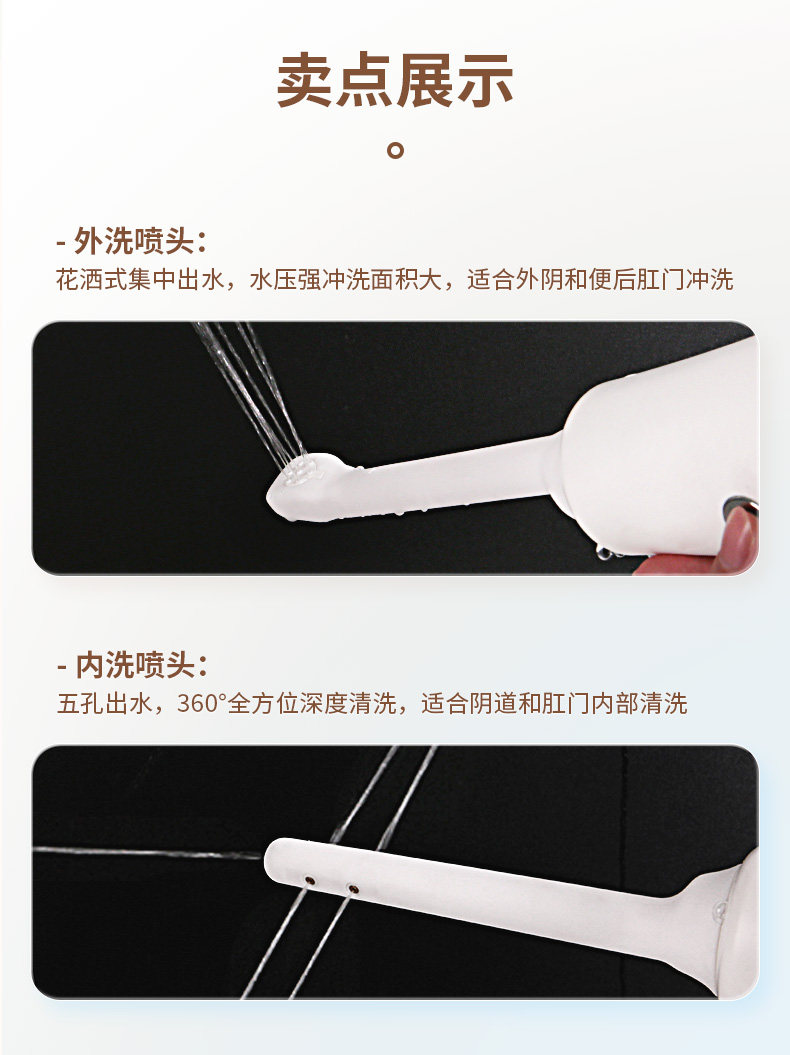 卖点展示

- 外洗喷头：
花洒式集中出水，水压强冲洗面积大，适合外阴和便后肛门冲洗

- 内洗喷头：
五孔出水，360°全方位深度清洗，适合阴道和肛门内部清洗