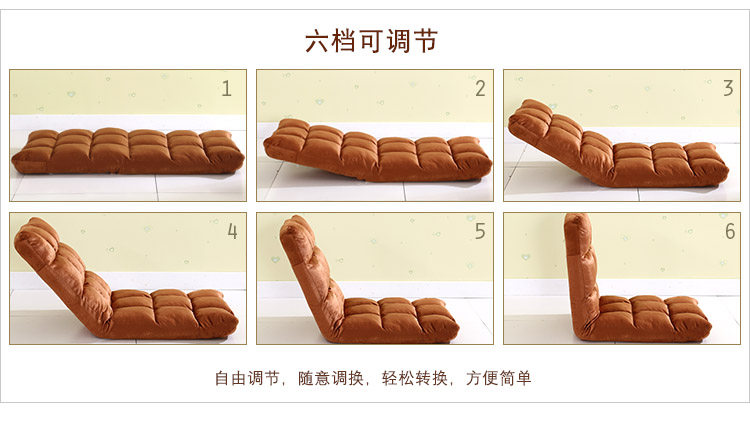 六档可调节

1

2

3

4

5

6

自由调节，随意调换，轻松转换，方便简单