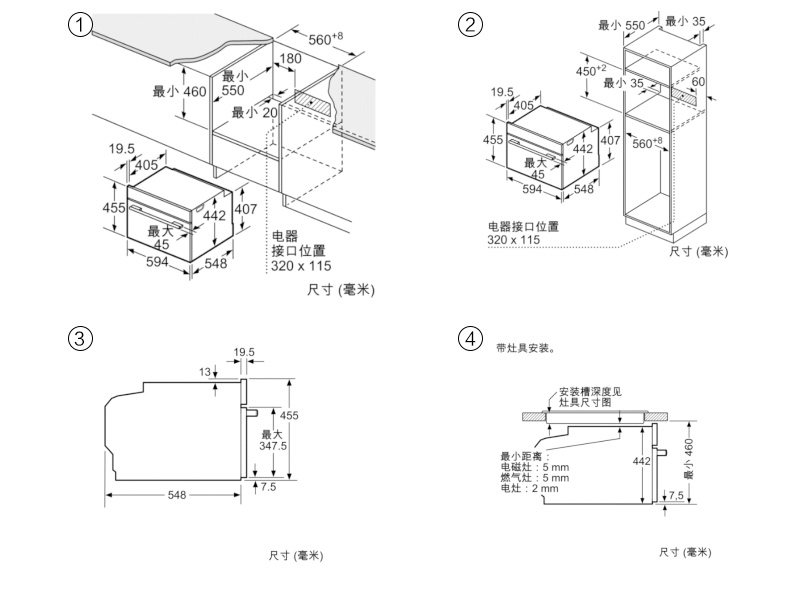 ①

$560^{+8}$
180
最小 460
最小 550
最小 20
19.5
405
455
442
407
最大 45
594
548
电器接口位置 320 x 115
尺寸 (毫米)

②

最小 550
最小 35
$450^{+2}$
最小 35
60
19.5
405
455
442
407
$560^{+8}$
最大 45
594
548
电器接口位置 320 x 115
尺寸 (毫米)

③

19.5
13
455
最大 347.5
7.5
548
尺寸 (毫米)

④

带灶具安装。

安装槽深度见灶具尺寸图
最小距离：
电磁灶：5 mm
燃气灶：5 mm
电灶：2 mm
442
最小 460
7,5
尺寸 (毫米)