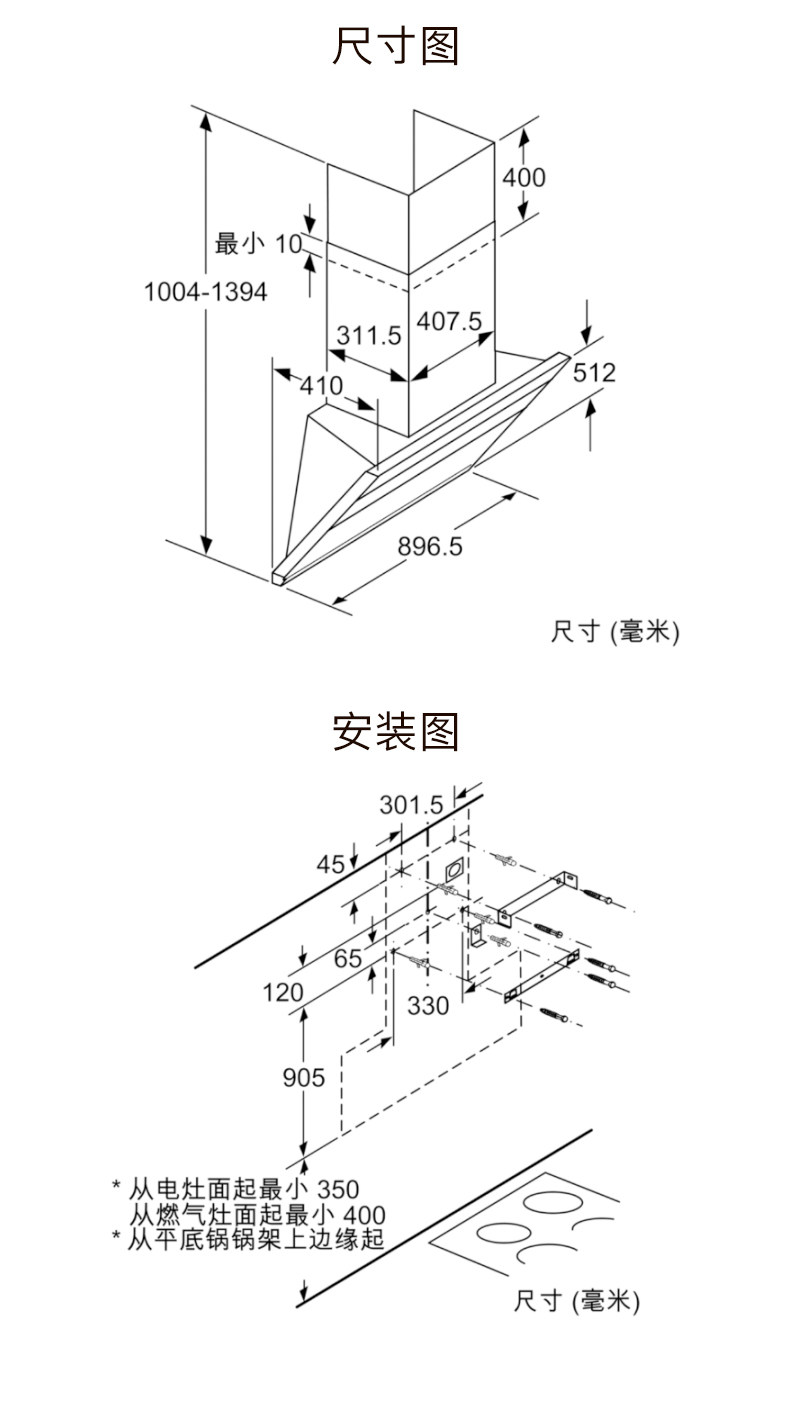 尺寸图

400

最小 10

1004-1394

311.5

407.5

410

512

896.5

尺寸 (毫米)

安装图

301.5

45

65

120

330

905

* 从电灶面起最小 350
从燃气灶面起最小 400
* 从平底锅锅架上边缘起

尺寸 (毫米)