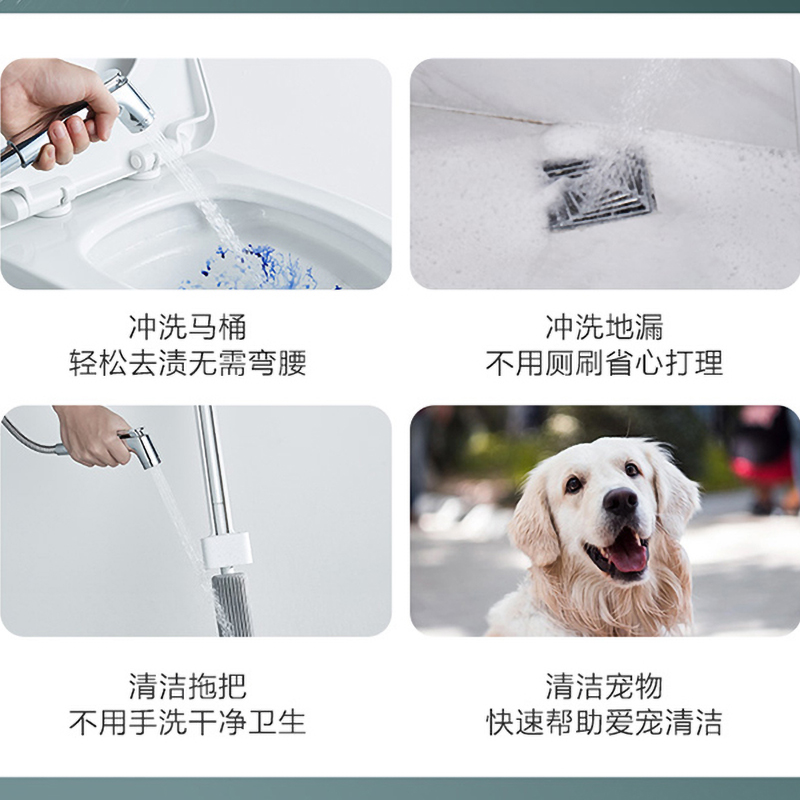 冲洗马桶
轻松去渍无需弯腰

冲洗地漏
不用厕刷省心打理

清洁拖把
不用手洗干净卫生

清洁宠物
快速帮助爱宠清洁