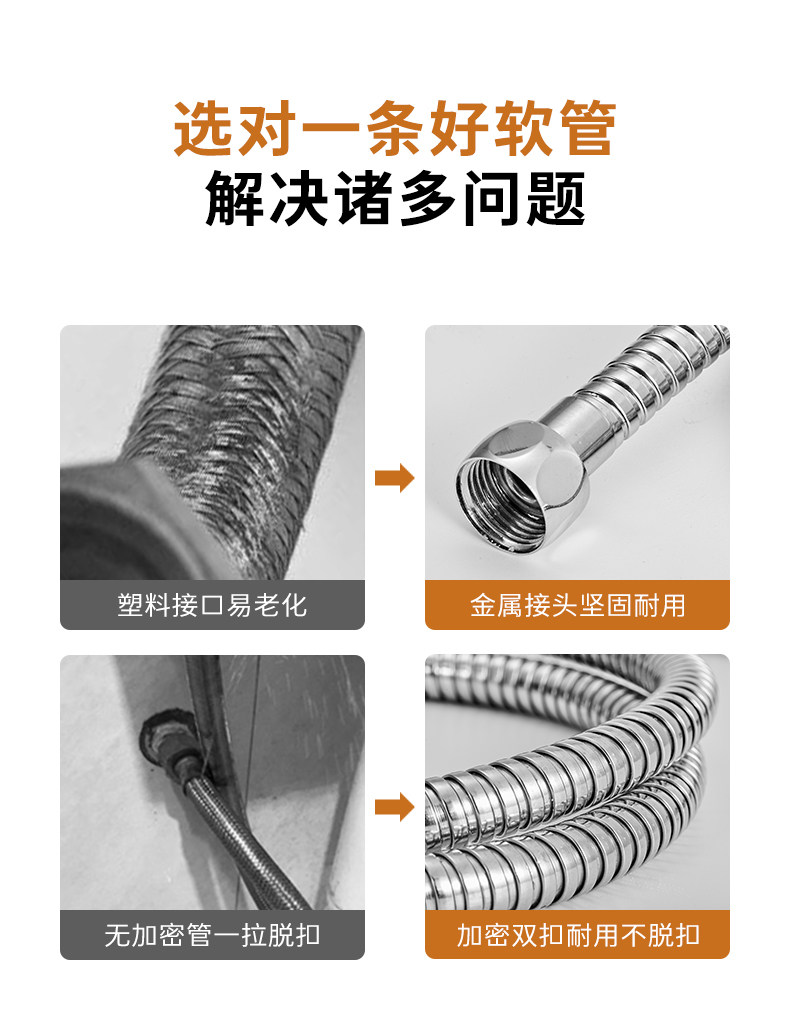 选对一条好软管
解决诸多问题

塑料接口易老化

金属接头坚固耐用

无加密管一拉脱扣

加密双扣耐用不脱扣