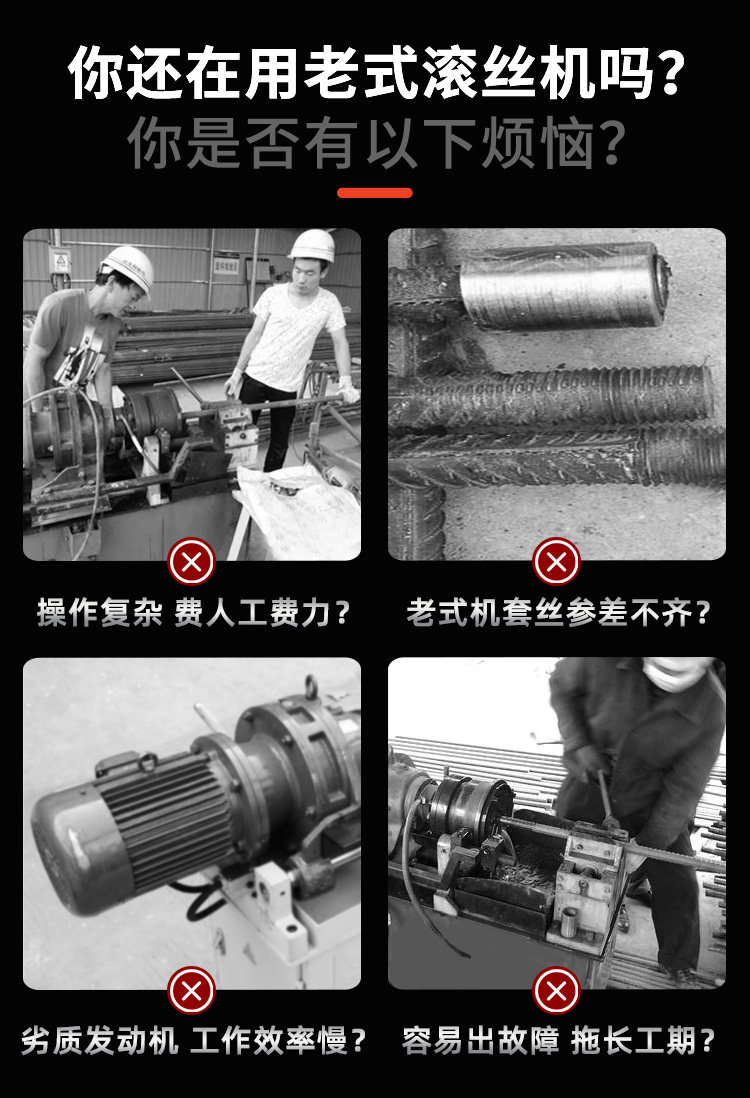 你还在用老式滚丝机吗？
你是否有以下烦恼？

操作复杂 费人工费力？

老式机套丝参差不齐？

劣质发动机 工作效率慢？

容易出故障 拖长工期？