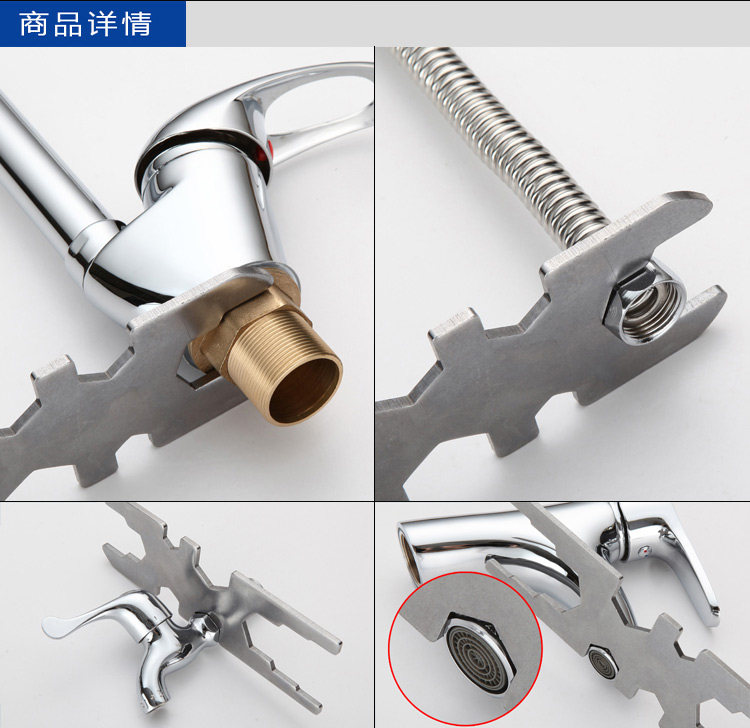 商品详情