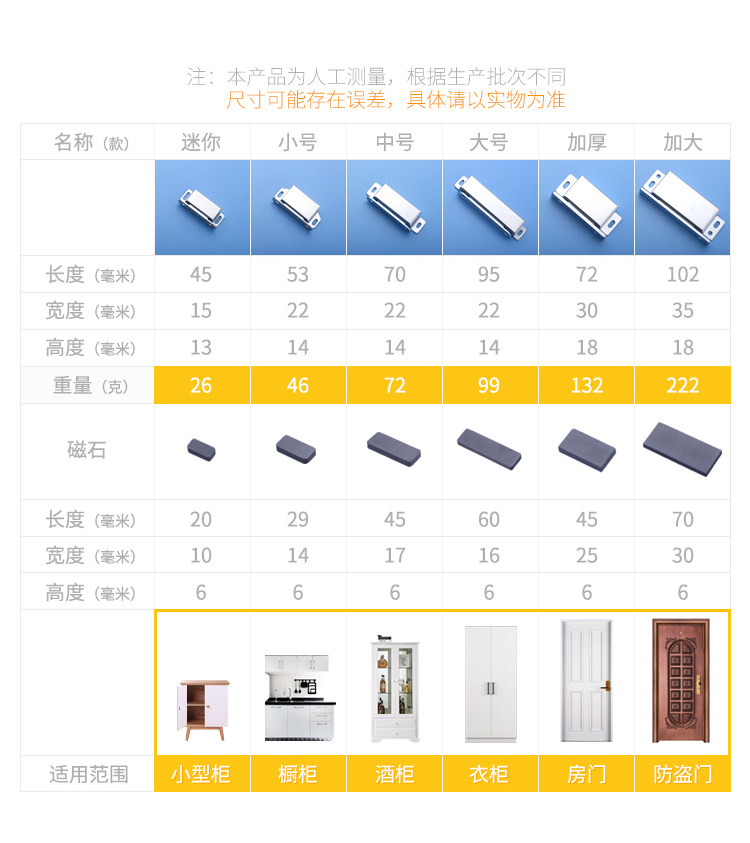 注：本产品为人工测量，根据生产批次不同
尺寸可能存在误差，具体请以实物为准

| 名称（款） | 迷你 | 小号 | 中号 | 大号 | 加厚 | 加大 |
|---|---|---|---|---|---|---|
| | | | | | | |
| 长度（毫米） | 45 | 53 | 70 | 95 | 72 | 102 |
| 宽度（毫米） | 15 | 22 | 22 | 22 | 30 | 35 |
| 高度（毫米） | 13 | 14 | 14 | 14 | 18 | 18 |
| 重量（克） | 26 | 46 | 72 | 99 | 132 | 222 |
| 磁石 | | | | | | |
| 长度（毫米） | 20 | 29 | 45 | 60 | 45 | 70 |
| 宽度（毫米） | 10 | 14 | 17 | 16 | 25 | 30 |
| 高度（毫米） | 6 | 6 | 6 | 6 | 6 | 6 |
| | | | | | | |
| 适用范围 | 小型柜 | 橱柜 | 酒柜 | 衣柜 | 房门 | 防盗门 |