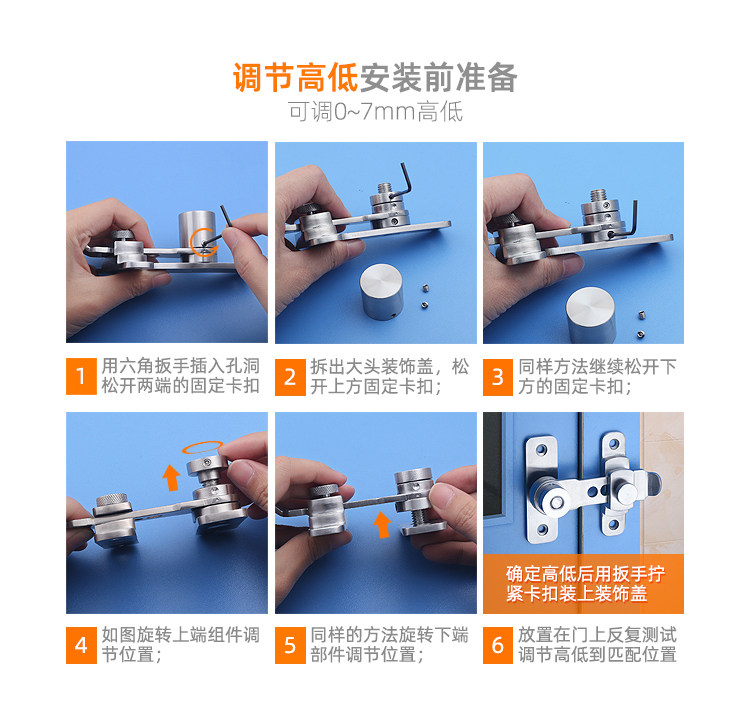 调节高低安装前准备
可调0~7mm高低

1 用六角扳手插入孔洞松开两端的固定卡扣

2 拆出大头装饰盖，松开上方固定卡扣；

3 同样方法继续松开下方的固定卡扣；

4 如图旋转上端组件调节位置；

5 同样的方法旋转下端部件调节位置；

确定高低后用扳手拧紧卡扣装上装饰盖

6 放置在门上反复测试调节高低到匹配位置