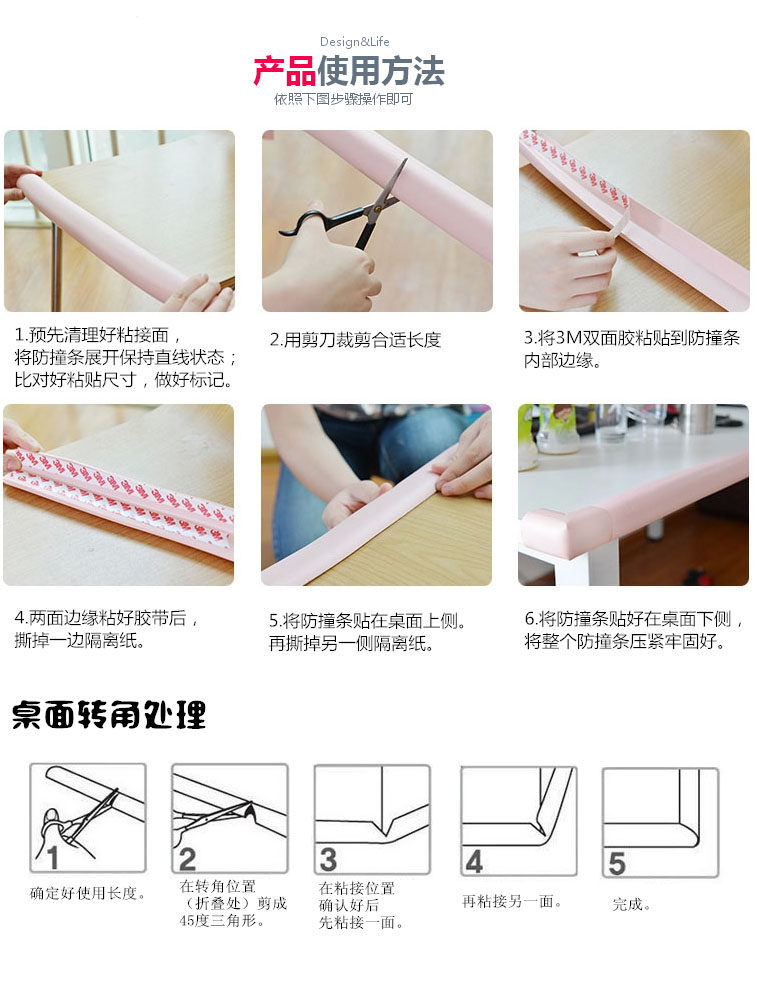 Design&Life
产品使用方法
依照下图步骤操作即可

1.预先清理好粘接面，将防撞条展开保持直线状态；比对好粘贴尺寸，做好标记。

2.用剪刀裁剪合适长度

3.将3M双面胶粘贴到防撞条内部边缘。

4.两面边缘粘好胶带后，撕掉一边隔离纸。

5.将防撞条贴在桌面上侧。再撕掉另一侧隔离纸。

6.将防撞条贴好在桌面下侧，将整个防撞条压紧牢固好。

桌面转角处理

1
确定好使用长度。

2
在转角位置（折叠处）剪成45度三角形。

3
在粘接位置确认好后先粘接一面。

4
再粘接另一面。

5
完成。