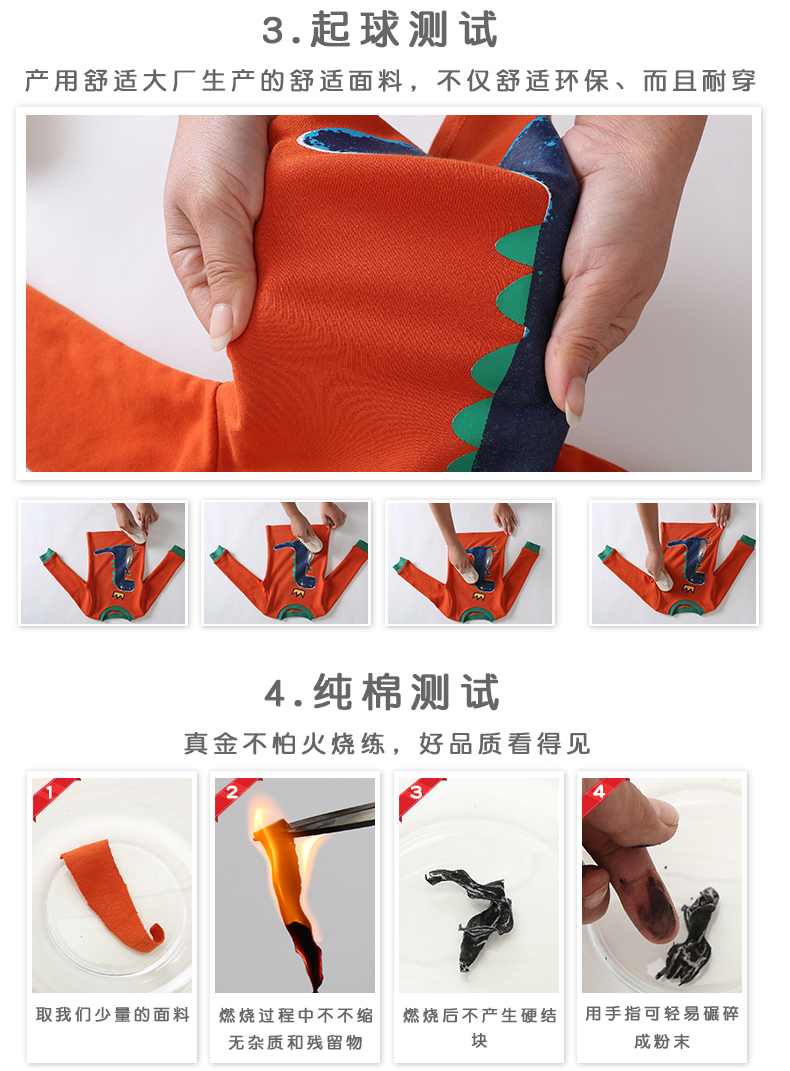 3.起球测试

产用舒适大厂生产的舒适面料，不仅舒适环保、而且耐穿

4.纯棉测试

真金不怕火烧练，好品质看得见

1
取我们少量的面料

2
燃烧过程中不不缩无杂质和残留物

3
燃烧后不产生硬结块

4
用手指可轻易碾碎成粉末