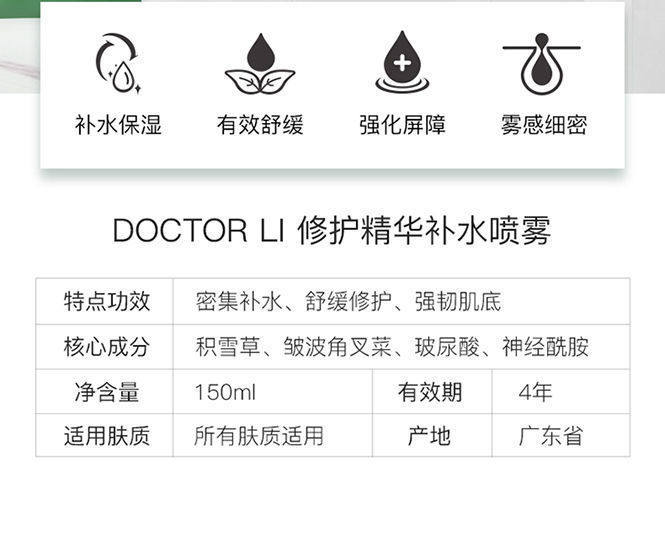 补水保湿 有效舒缓 强化屏障 雾感细密

DOCTOR LI 修护精华补水喷雾

| 特点功效 | 密集补水、舒缓修护、强韧肌底 | | |
|---|---|---|---|
| 核心成分 | 积雪草、皱波角叉菜、玻尿酸、神经酰胺 | | |
| 净含量 | 150ml | 有效期 | 4年 |
| 适用肤质 | 所有肤质适用 | 产地 | 广东省 |