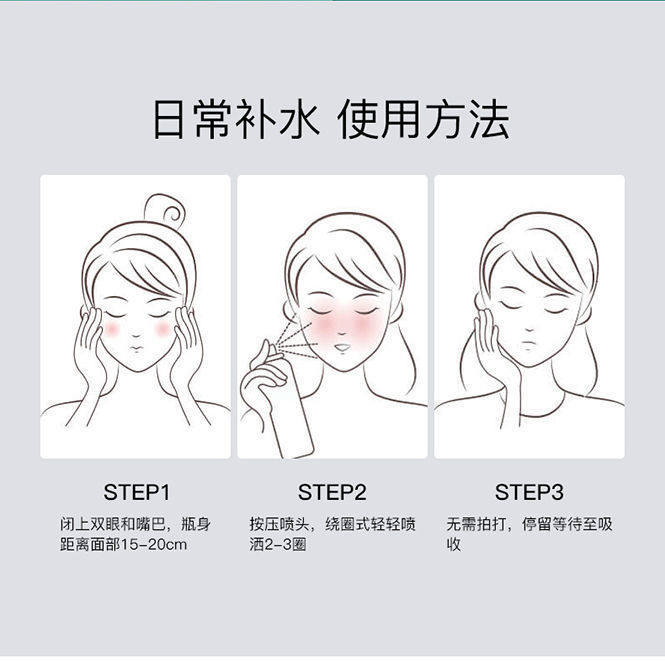 日常补水 使用方法

STEP1

闭上双眼和嘴巴，瓶身距离面部15-20cm

STEP2

按压喷头，绕圈式轻轻喷洒2-3圈

STEP3

无需拍打，停留等待至吸收