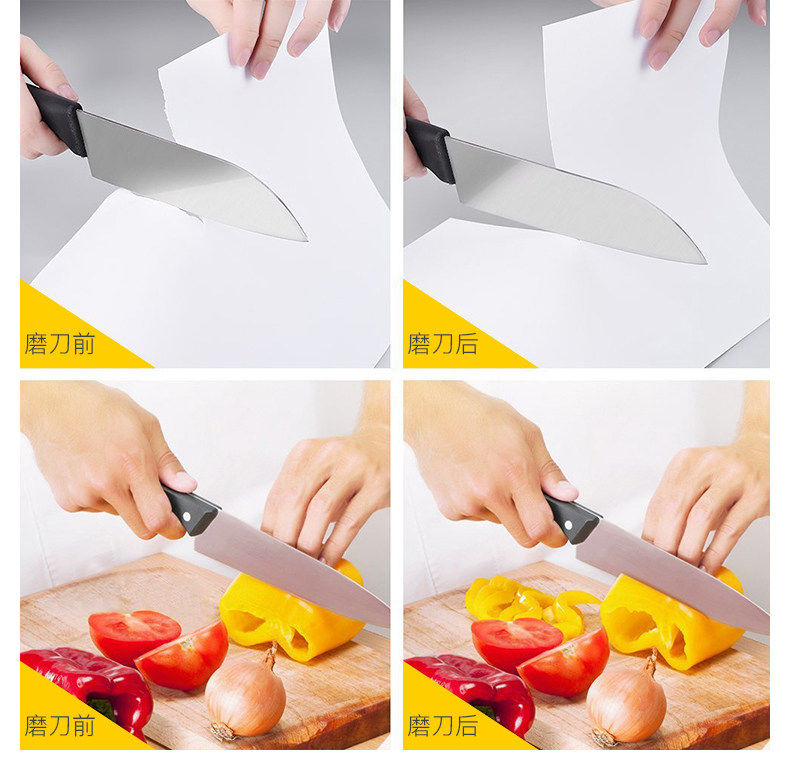 磨刀前

磨刀后

磨刀前

磨刀后