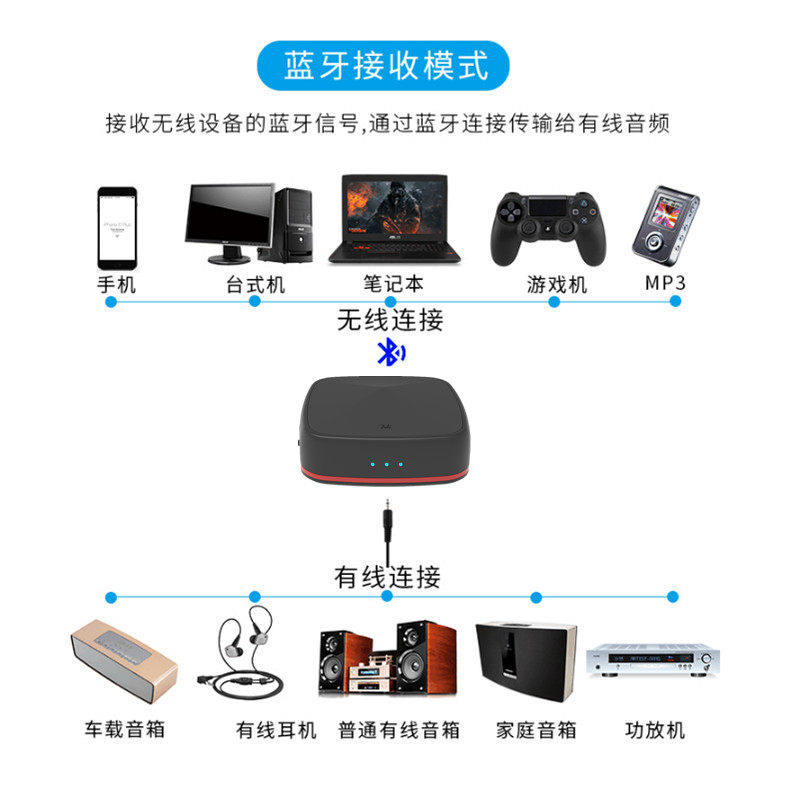 蓝牙接收模式

接收无线设备的蓝牙信号,通过蓝牙连接传输给有线音频

手机 台式机 笔记本 游戏机 MP3

无线连接

有线连接

车载音箱 有线耳机 普通有线音箱 家庭音箱 功放机