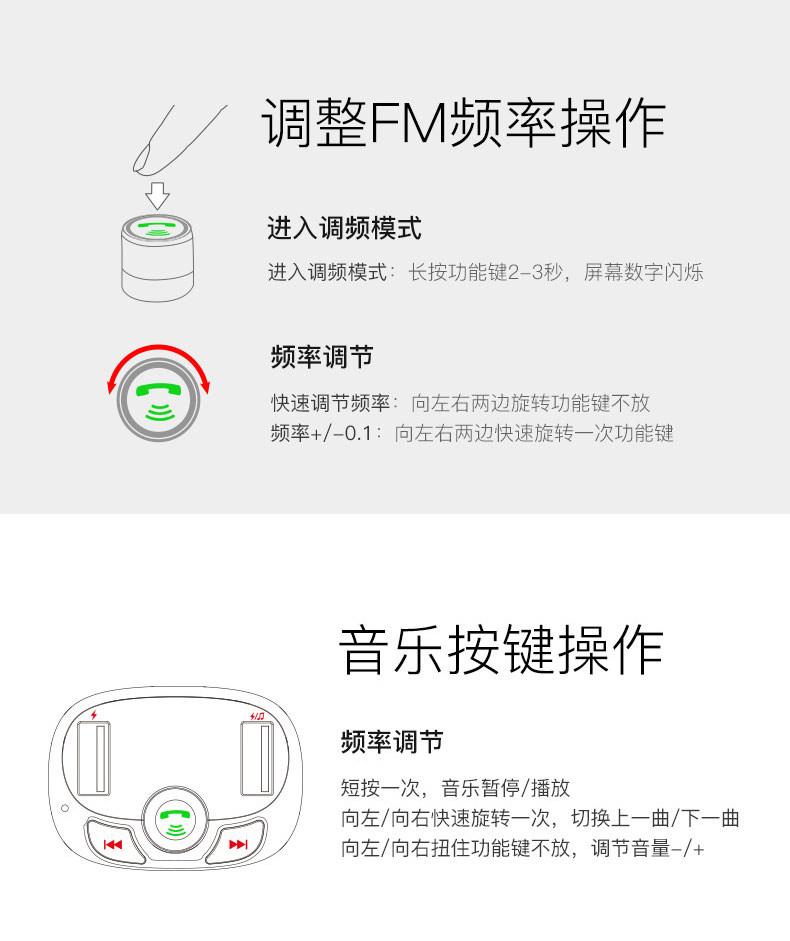 调整FM频率操作

进入调频模式

进入调频模式：长按功能键2-3秒，屏幕数字闪烁

频率调节

快速调节频率：向左右两边旋转功能键不放
频率+/-0.1：向左右两边快速旋转一次功能键

音乐按键操作

频率调节

短按一次，音乐暂停/播放
向左/向右快速旋转一次，切换上一曲/下一曲
向左/向右扭住功能键不放，调节音量-/+