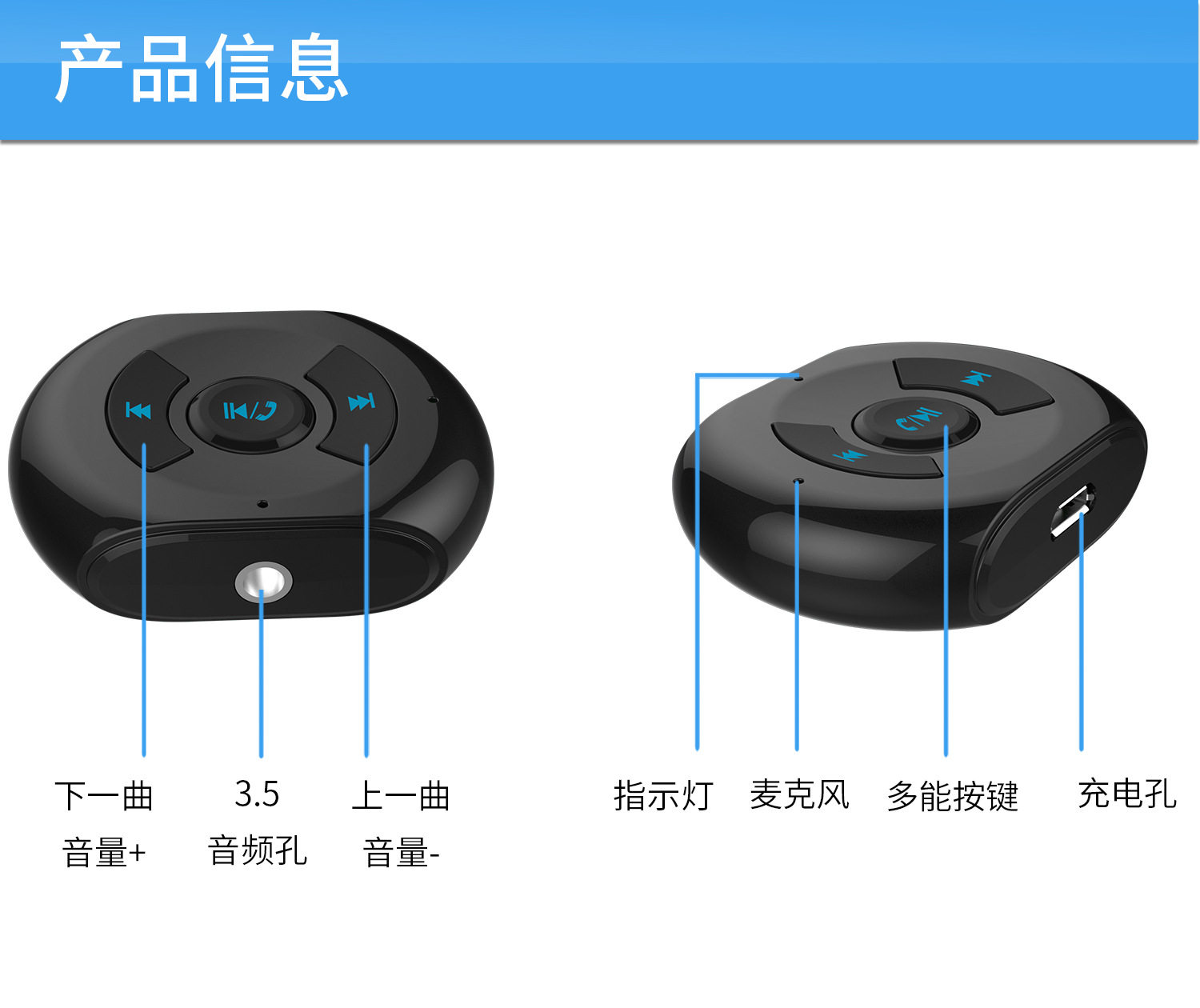 产品信息

下一曲
音量+

3.5
音频孔

上一曲
音量-

指示灯

麦克风

多能按键

充电孔