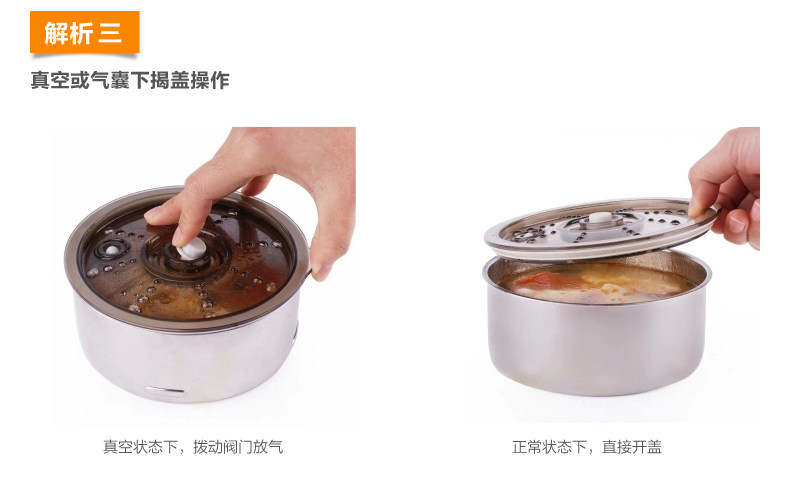 解析三

真空或气囊下揭盖操作

真空状态下，拨动阀门放气

正常状态下，直接开盖