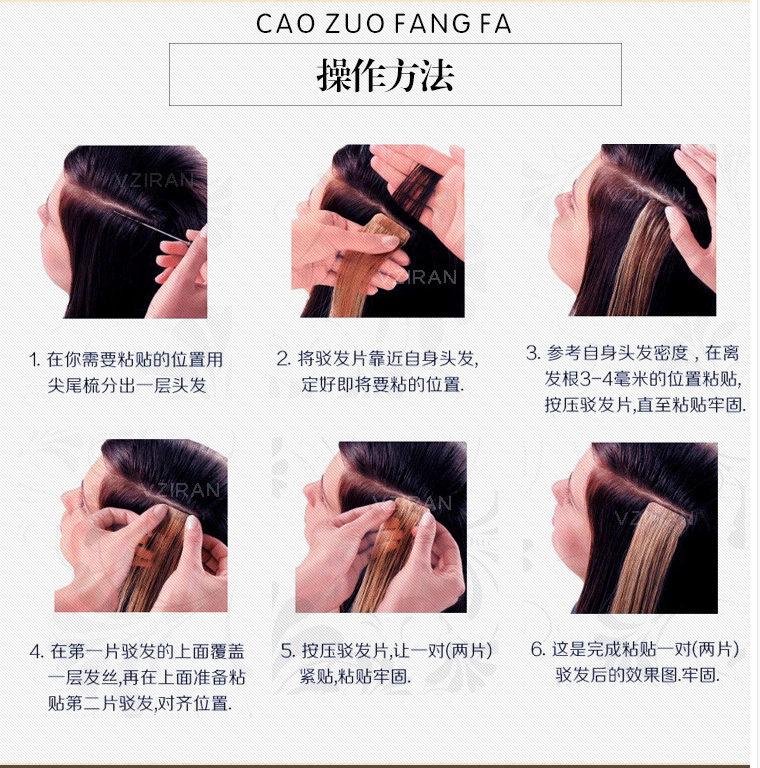 CAO ZUO FANG FA

操作方法

VZIRAN

VZIRAN

VZIRAN

1. 在你需要粘贴的位置用尖尾梳分出一层头发

2. 将驳发片靠近自身头发,定好即将要粘的位置.

3. 参考自身头发密度，在离发根3-4毫米的位置粘贴,按压驳发片,直至粘贴牢固.

VZIRAN

VZIRAN

VZIRAN

4. 在第一片驳发的上面覆盖一层发丝,再在上面准备粘贴第二片驳发,对齐位置.

5. 按压驳发片,让一对(两片)紧贴,粘贴牢固.

6. 这是完成粘贴一对(两片)驳发后的效果图.牢固.