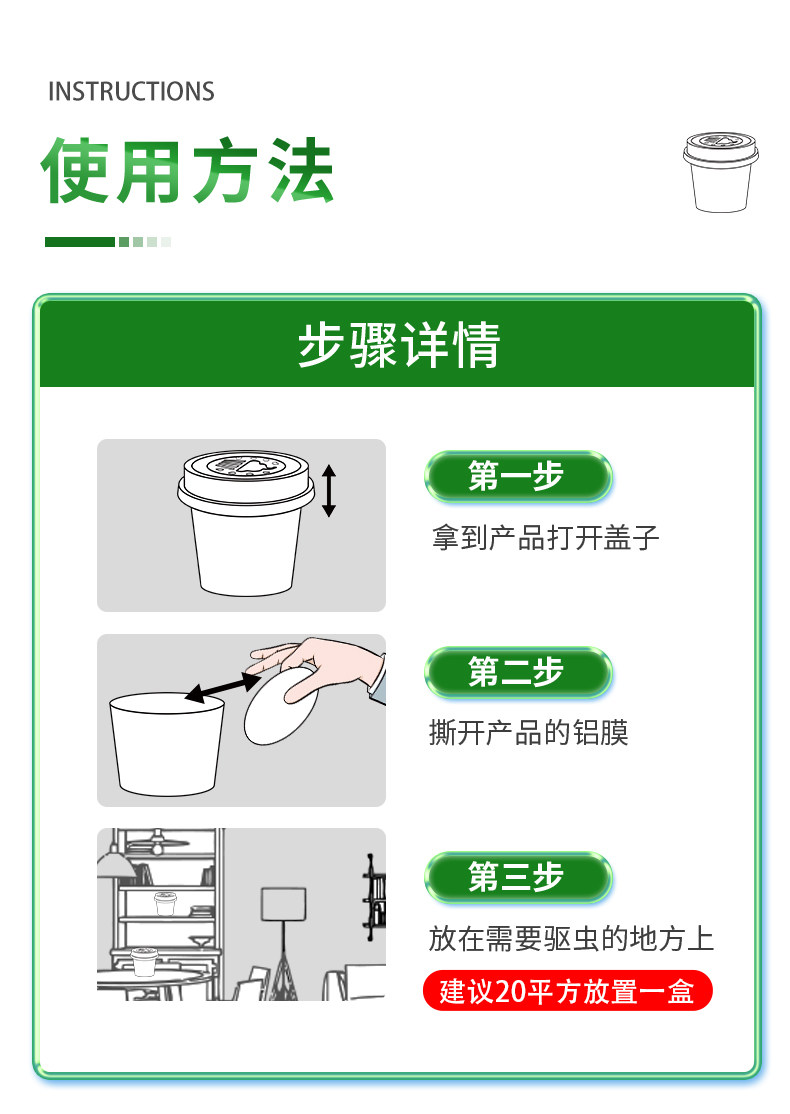 INSTRUCTIONS

使用方法

步骤详情

第一步

拿到产品打开盖子

第二步

撕开产品的铝膜

第三步

放在需要驱虫的地方上

建议20平方放置一盒