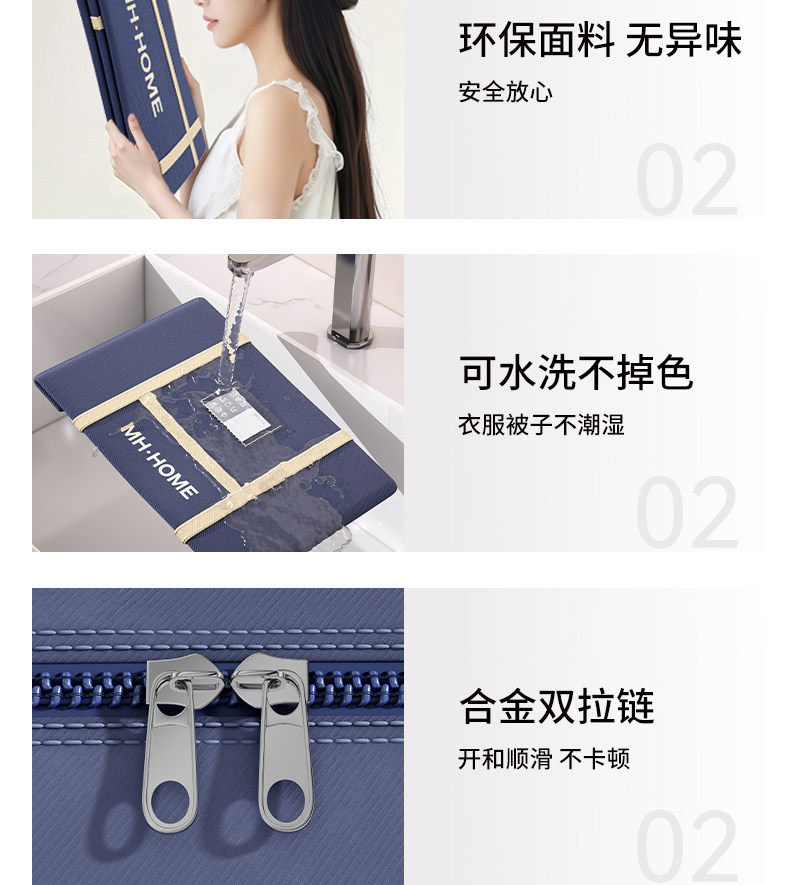 MH·HOME

环保面料 无异味
安全放心
02

MH·HOME

可水洗不掉色
衣服被子不潮湿
02

合金双拉链
开和顺滑 不卡顿
02