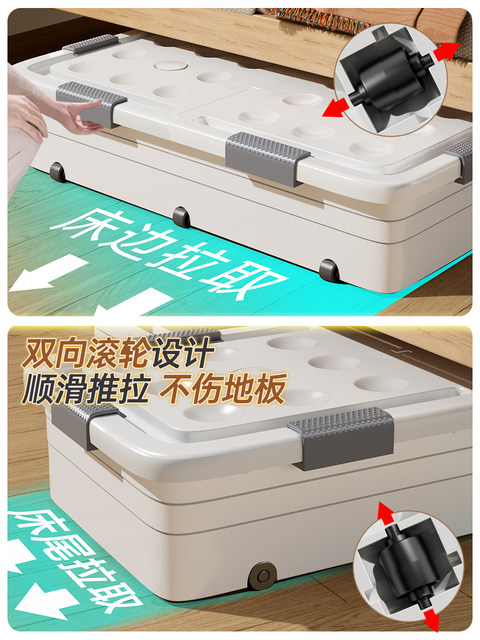 床边拉取

双向滚轮设计
顺滑推拉 不伤地板

床尾拉取