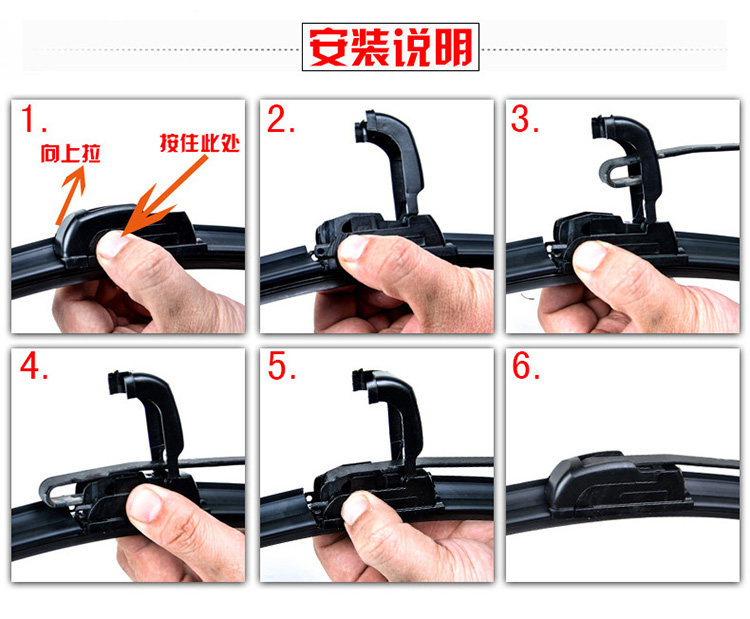 安装说明

1.
向上拉
按住此处

2.

3.

4.

5.

6.