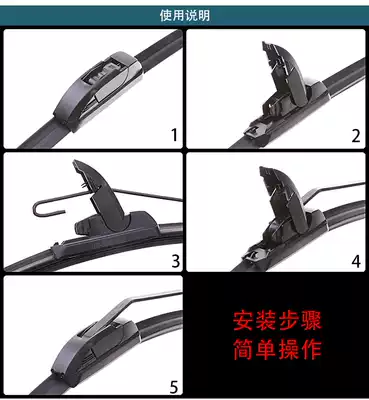 使用说明

1

2

3

4

5

安装步骤
简单操作