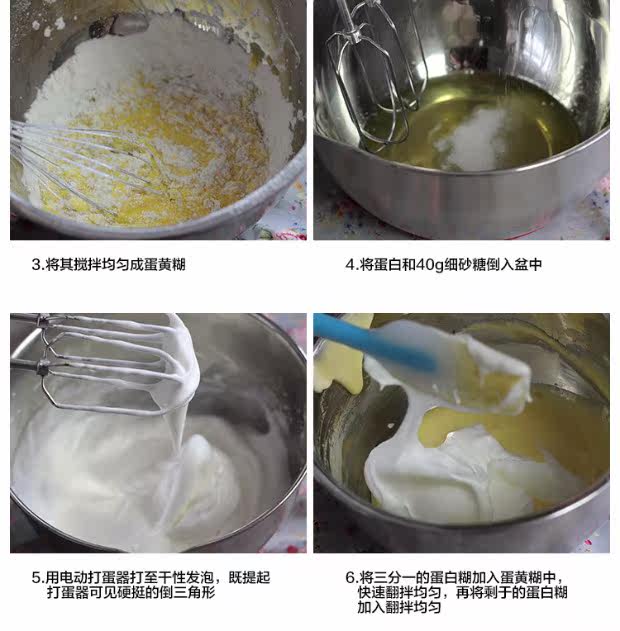 3.将其搅拌均匀成蛋黄糊

4.将蛋白和40g细砂糖倒入盆中

5.用电动打蛋器打至干性发泡，既提起打蛋器可见硬挺的倒三角形

6.将三分一的蛋白糊加入蛋黄糊中，快速翻拌均匀，再将剩于的蛋白糊加入翻拌均匀