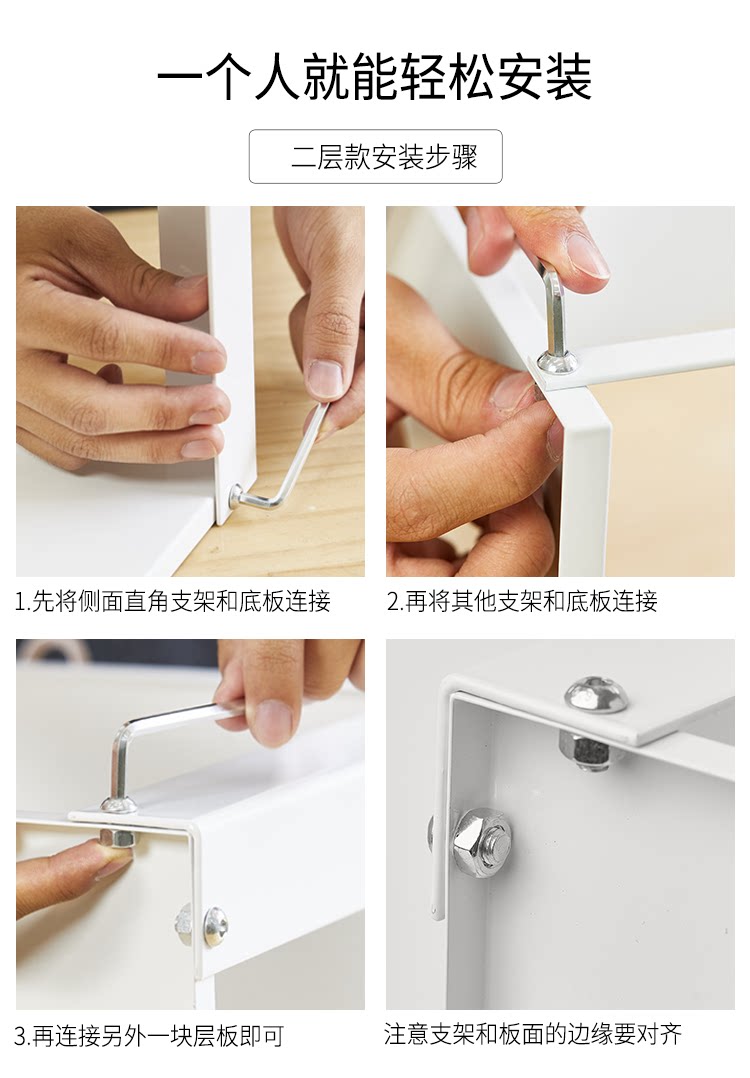 一个人就能轻松安装

二层款安装步骤

1.先将侧面直角支架和底板连接

2.再将其他支架和底板连接

3.再连接另外一块层板即可

注意支架和板面的边缘要对齐