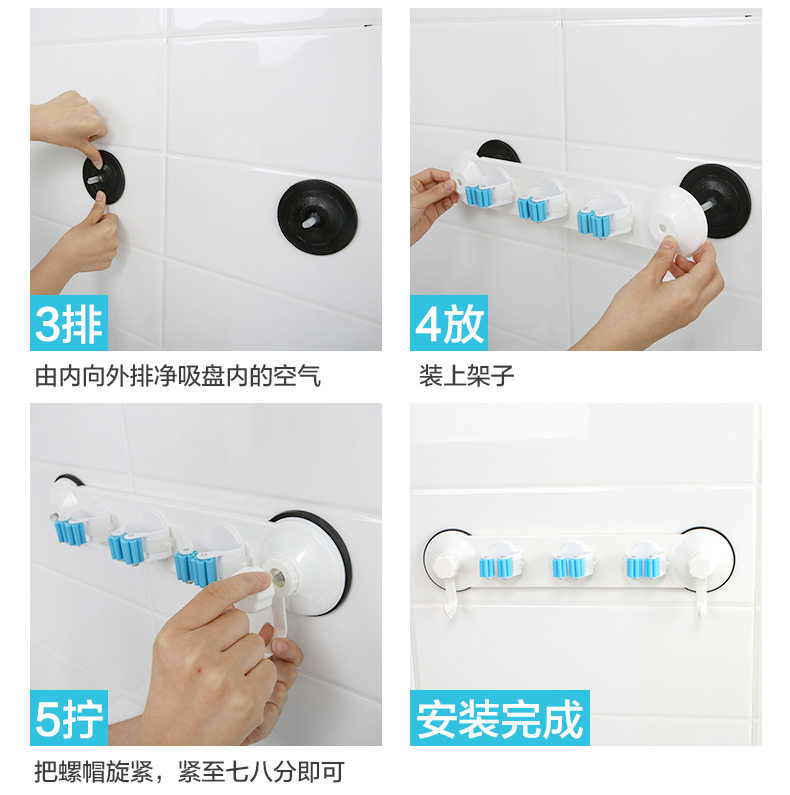 3排

由内向外排净吸盘内的空气

4放

装上架子

5拧

把螺帽旋紧，紧至七八分即可

安装完成