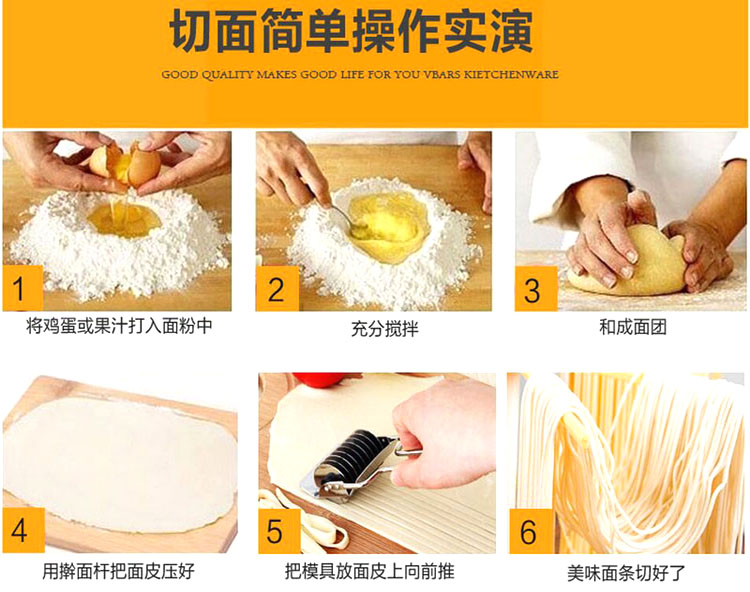 切面简单操作实演

GOOD QUALITY MAKES GOOD LIFE FOR YOU VBARS KIETCHENWARE

1
将鸡蛋或果汁打入面粉中

2
充分搅拌

3
和成面团

4
用擀面杆把面皮压好

5
把模具放面皮上向前推

6
美味面条切好了