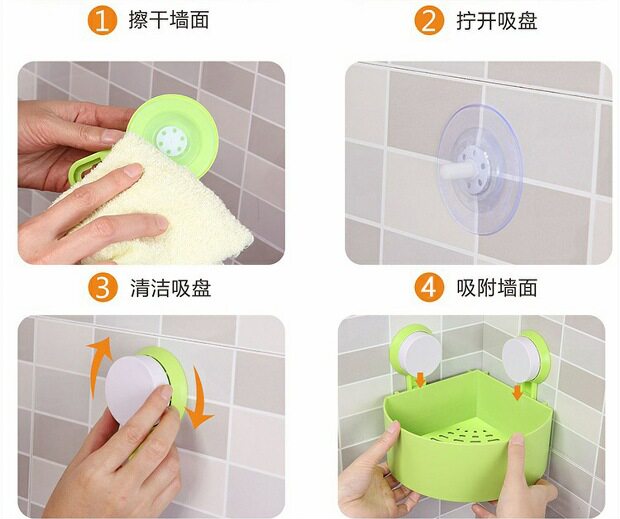 1 擦干墙面

2 拧开吸盘

3 清洁吸盘

4 吸附墙面