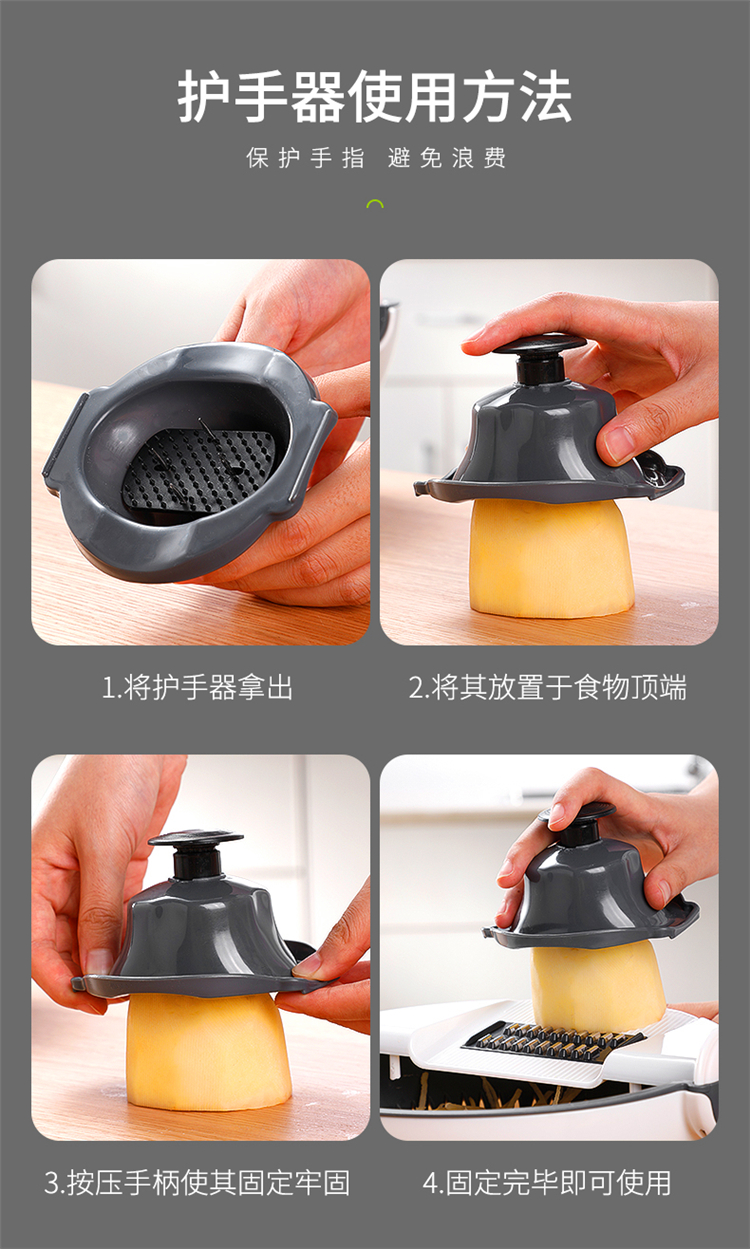 护手器使用方法

保护手指 避免浪费

1.将护手器拿出

2.将其放置于食物顶端

3.按压手柄使其固定牢固

4.固定完毕即可使用