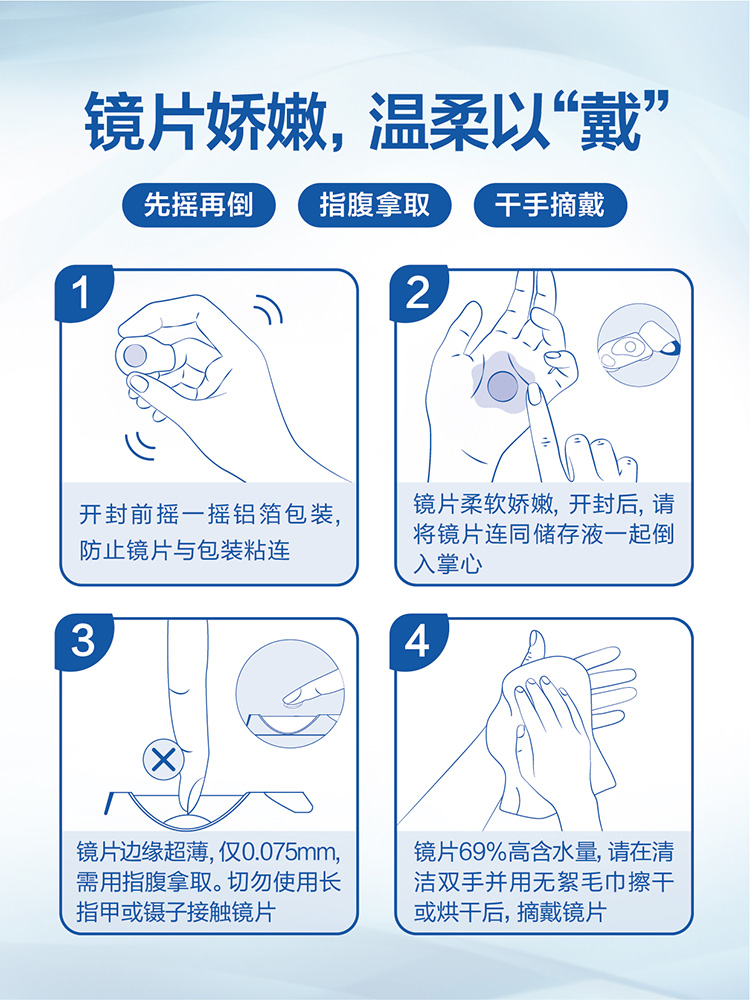 镜片娇嫩，温柔以“戴”

先摇再倒

指腹拿取

干手摘戴

1

开封前摇一摇铝箔包装，防止镜片与包装粘连

2

镜片柔软娇嫩，开封后，请将镜片连同储存液一起倒入掌心

3

镜片边缘超薄，仅0.075mm，需用指腹拿取。切勿使用长指甲或镊子接触镜片

4

镜片69%高含水量，请在清洁双手并用无絮毛巾擦干或烘干后，摘戴镜片