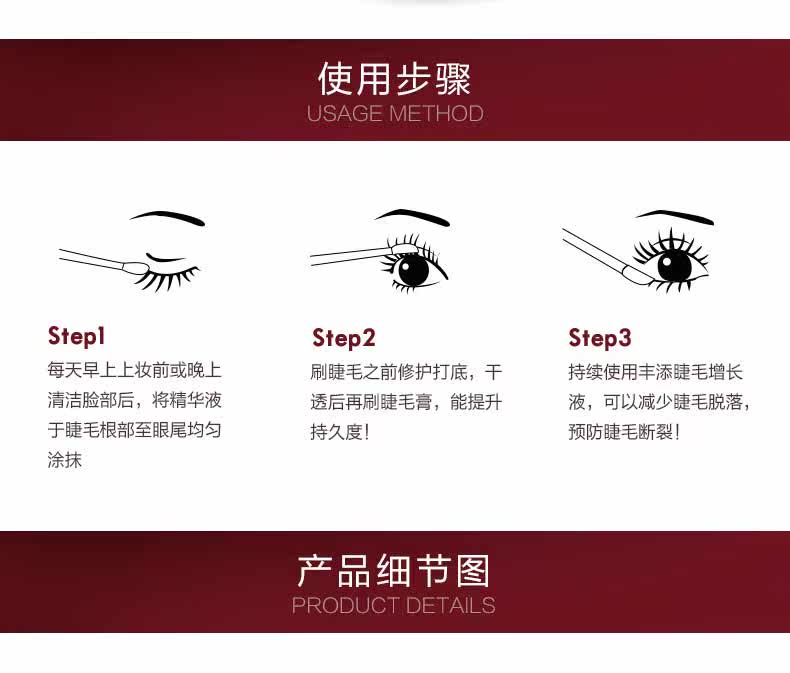 使用步骤
USAGE METHOD

Step1
每天早上上妆前或晚上清洁脸部后，将精华液于睫毛根部至眼尾均匀涂抹

Step2
刷睫毛之前修护打底，干透后再刷睫毛膏，能提升持久度！

Step3
持续使用丰添睫毛增长液，可以减少睫毛脱落，预防睫毛断裂！

产品细节图
PRODUCT DETAILS